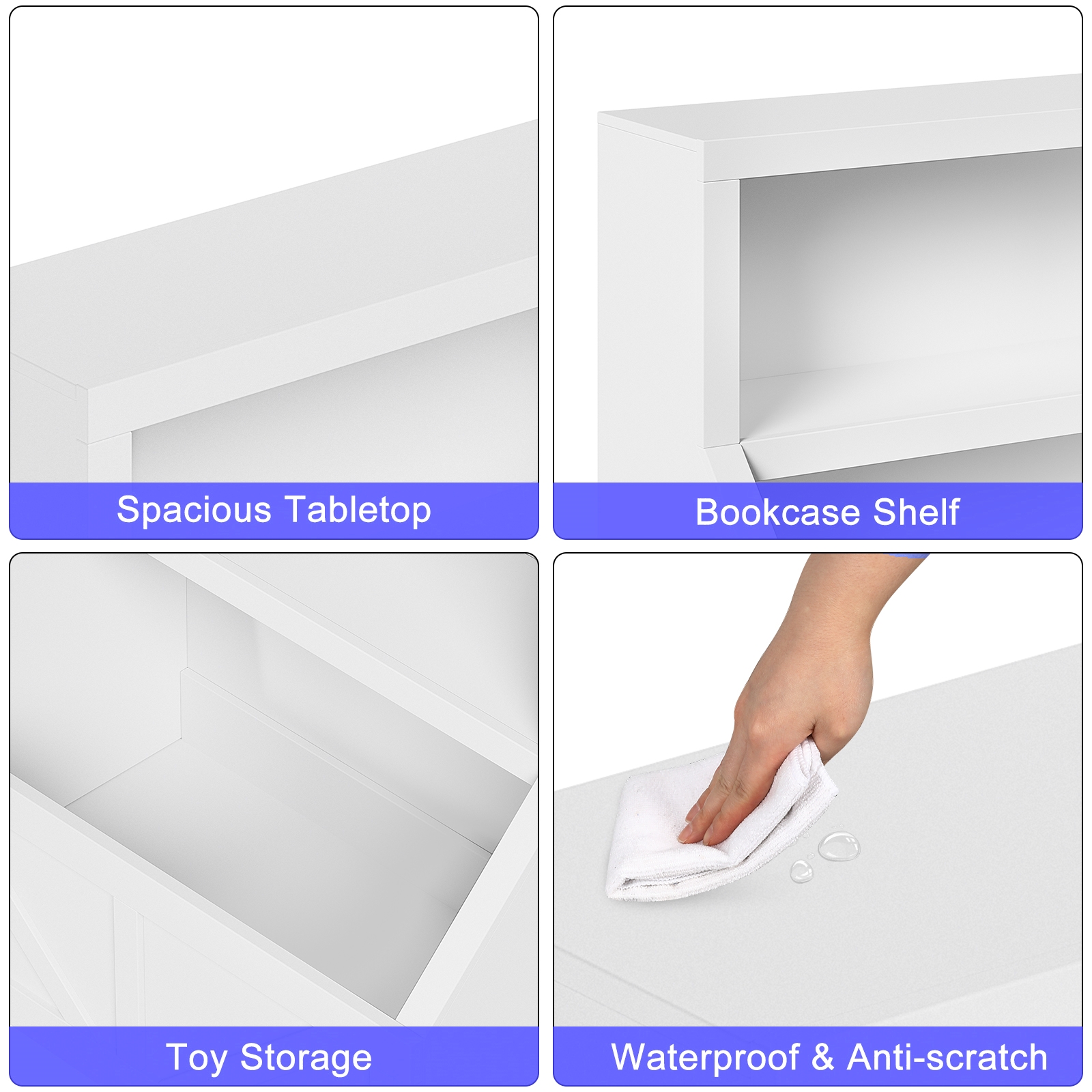 Spacious Tabletop

Bookcase Shelf

Toy Storage

Waterproof & Anti-scratch