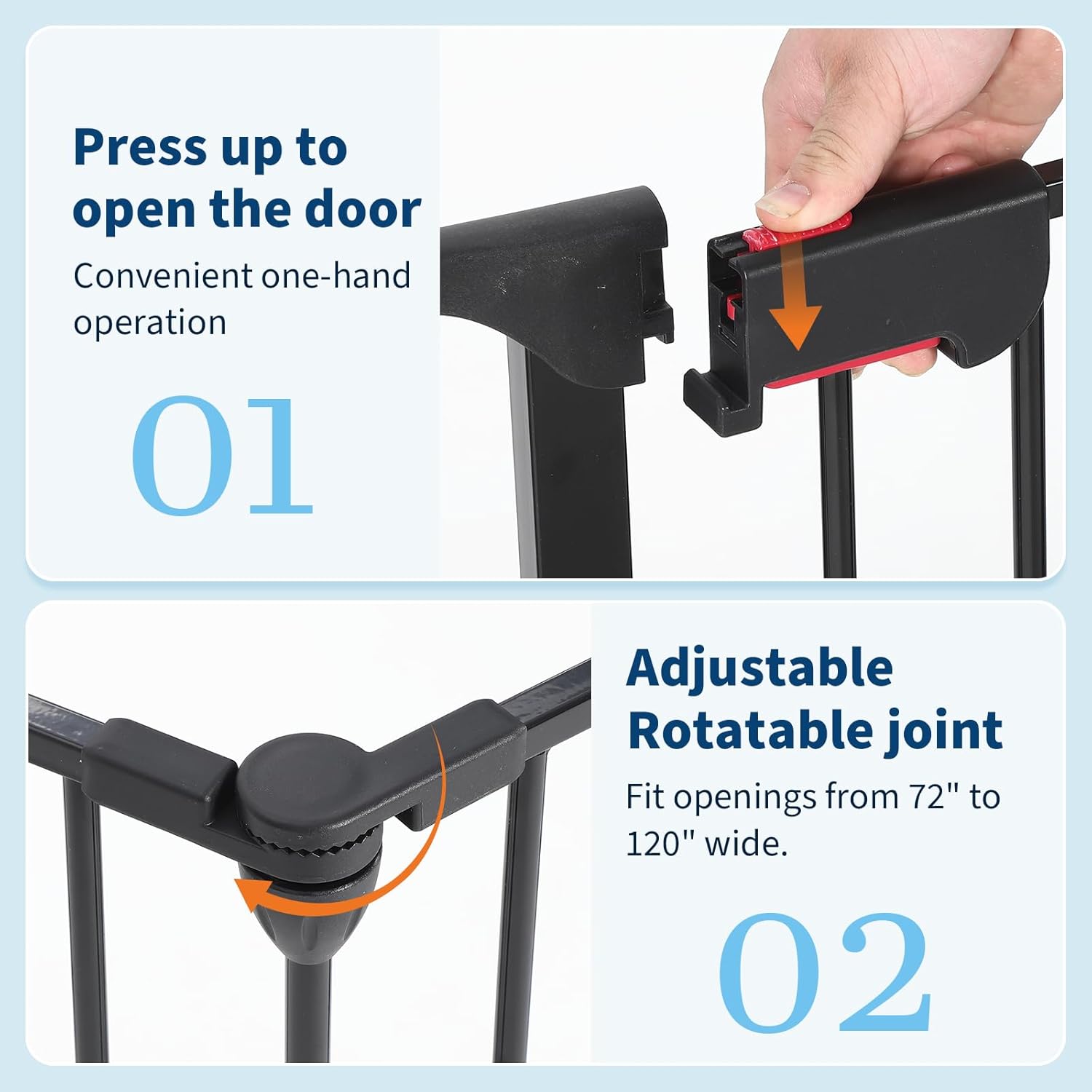 Press up to open the door

Convenient one-hand operation

01

Adjustable Rotatable joint

Fit openings from 72" to 120" wide.

02