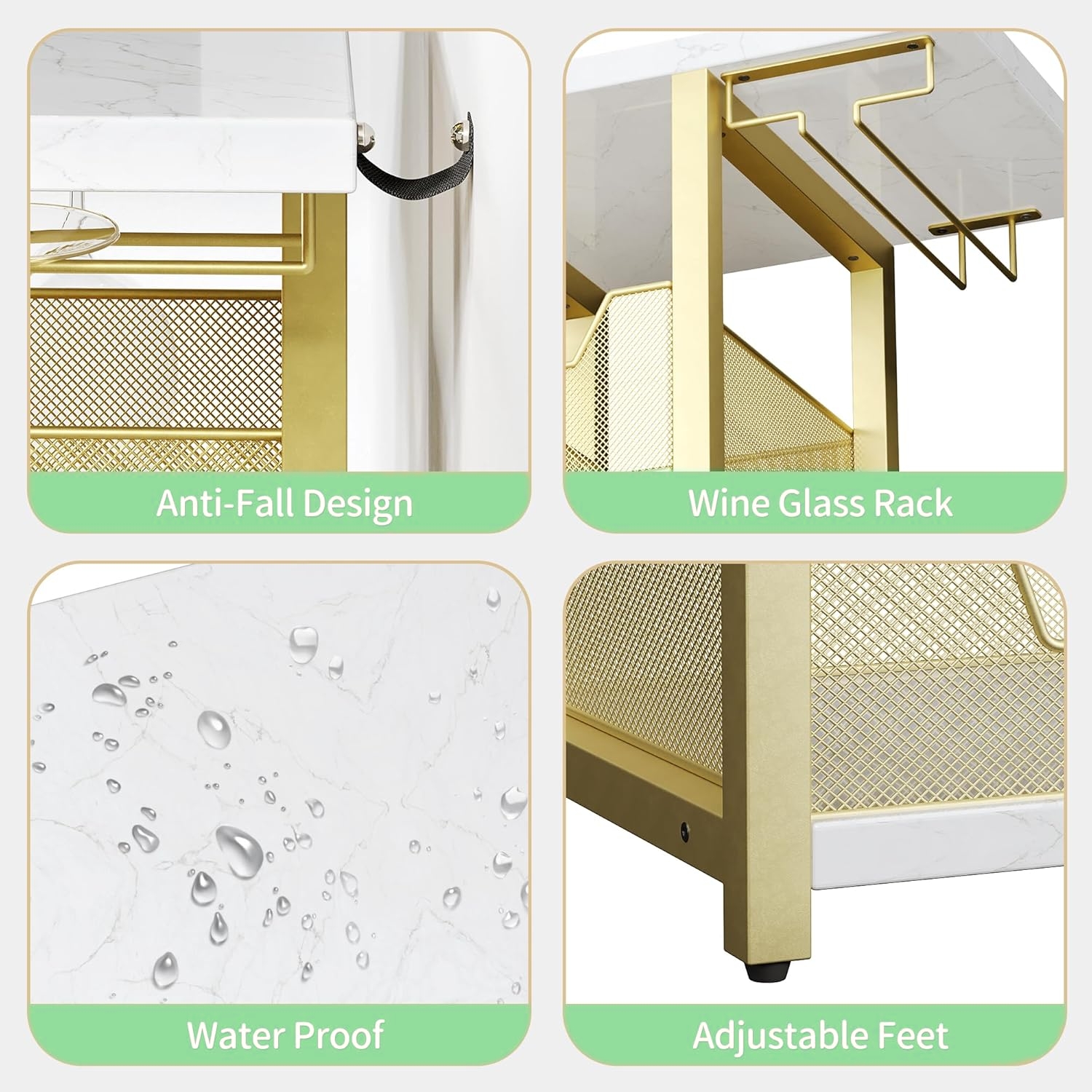 Anti-Fall Design

Wine Glass Rack

Water Proof

Adjustable Feet