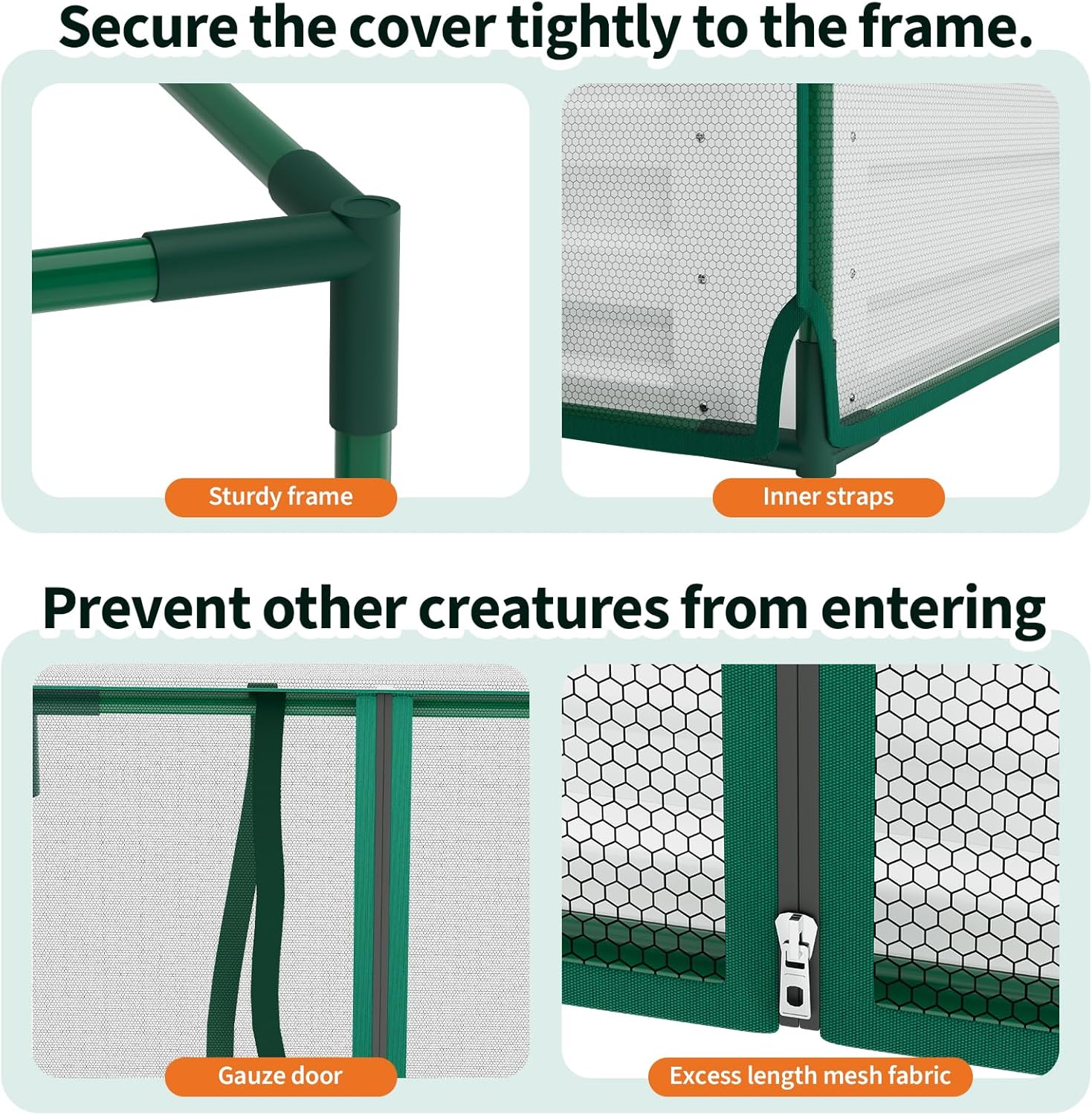 Secure the cover tightly to the frame.

Sturdy frame

Inner straps

Prevent other creatures from entering

Gauze door

Excess length mesh fabric