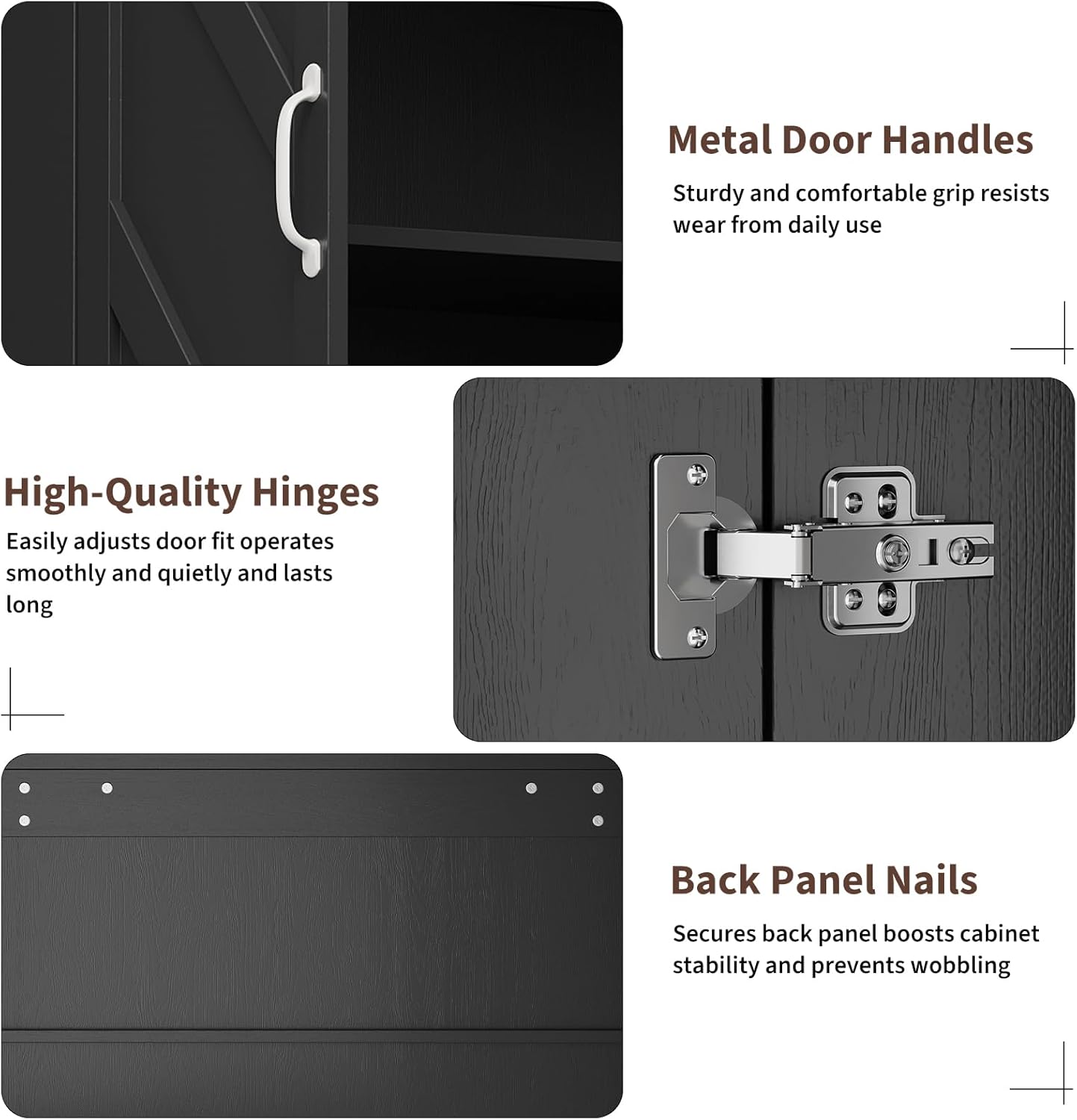 Metal Door Handles

Sturdy and comfortable grip resists wear from daily use

High-Quality Hinges

Easily adjusts door fit operates smoothly and quietly and lasts long

Back Panel Nails

Secures back panel boosts cabinet stability and prevents wobbling