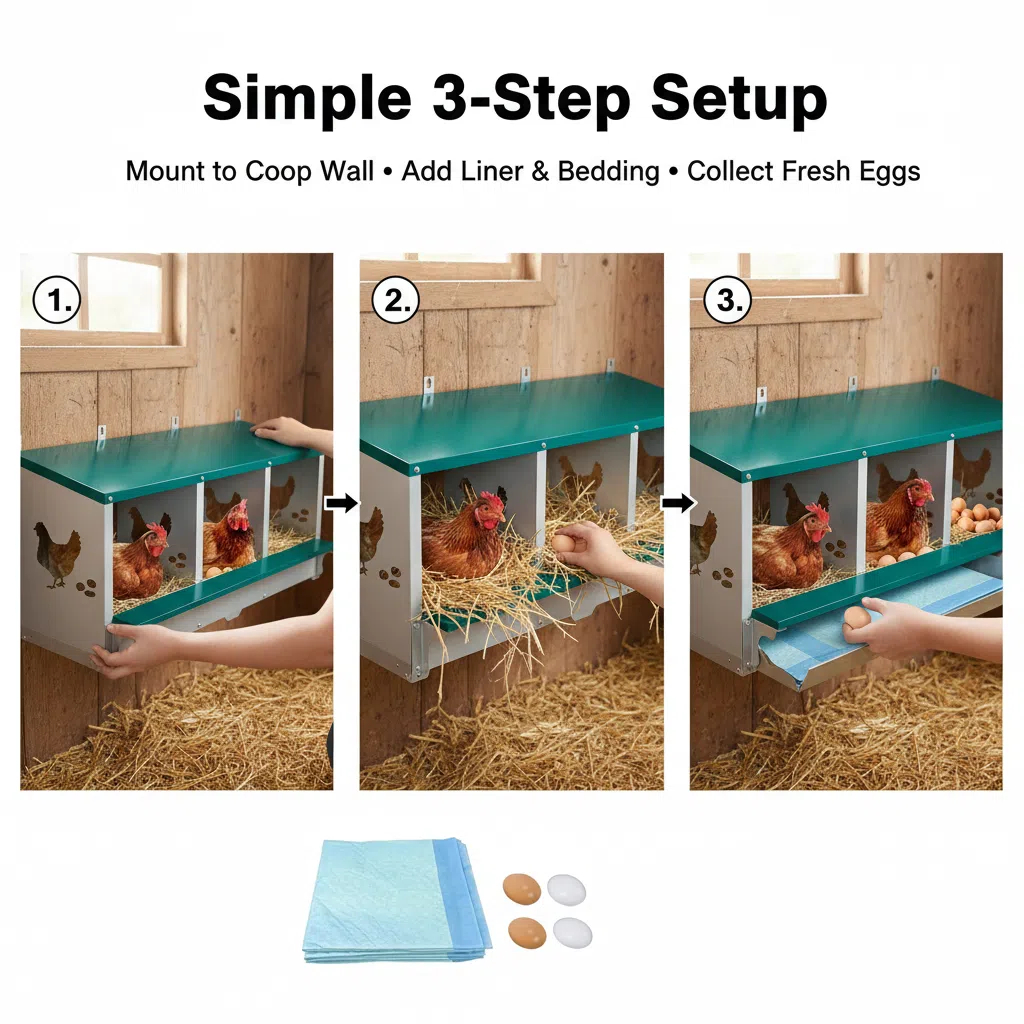 Simple 3-Step Setup

Mount to Coop Wall • Add Liner & Bedding • Collect Fresh Eggs

1.

2.

3.