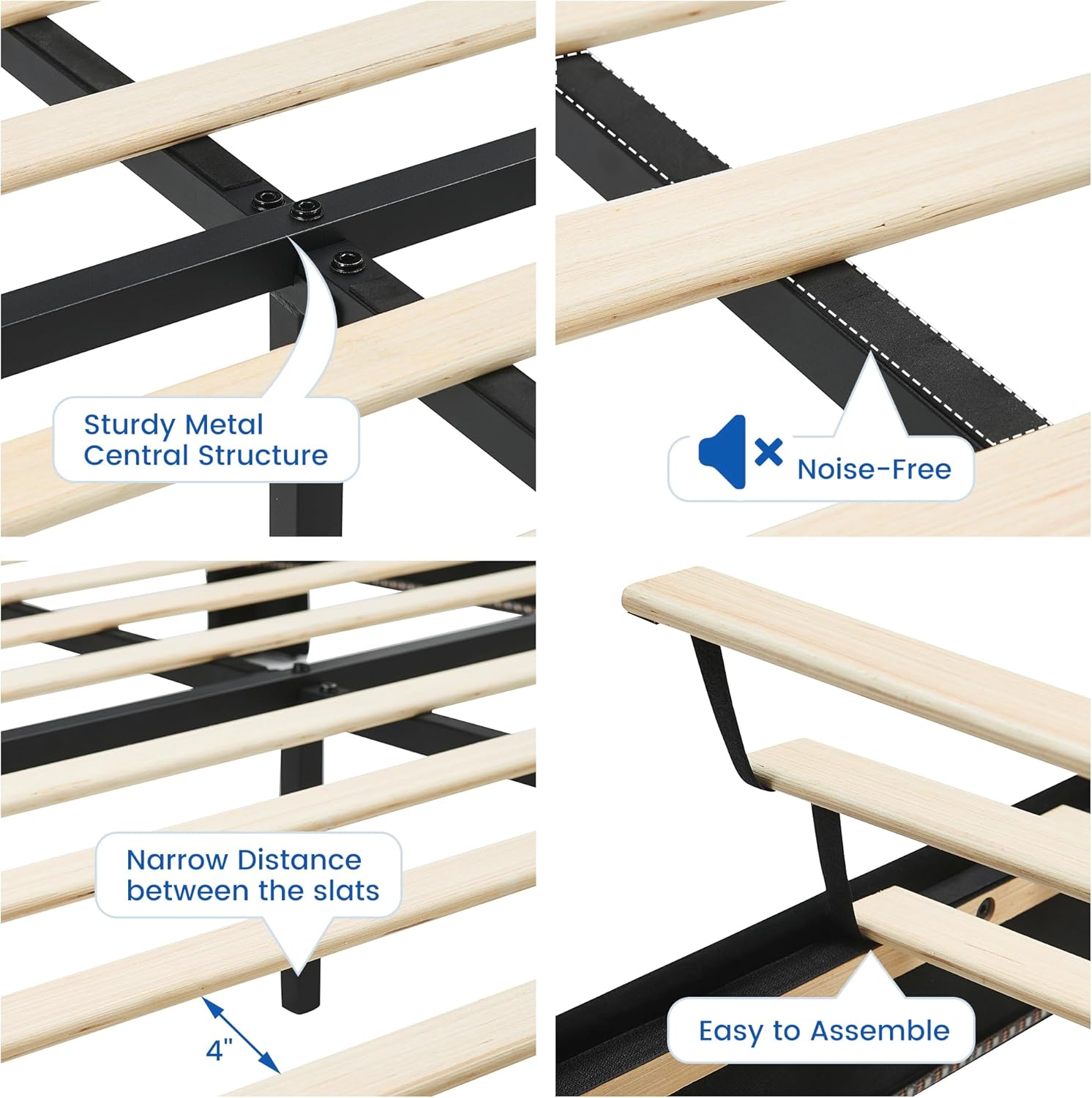 Sturdy Metal Central Structure

Noise-Free

Narrow Distance between the slats

4"

Easy to Assemble