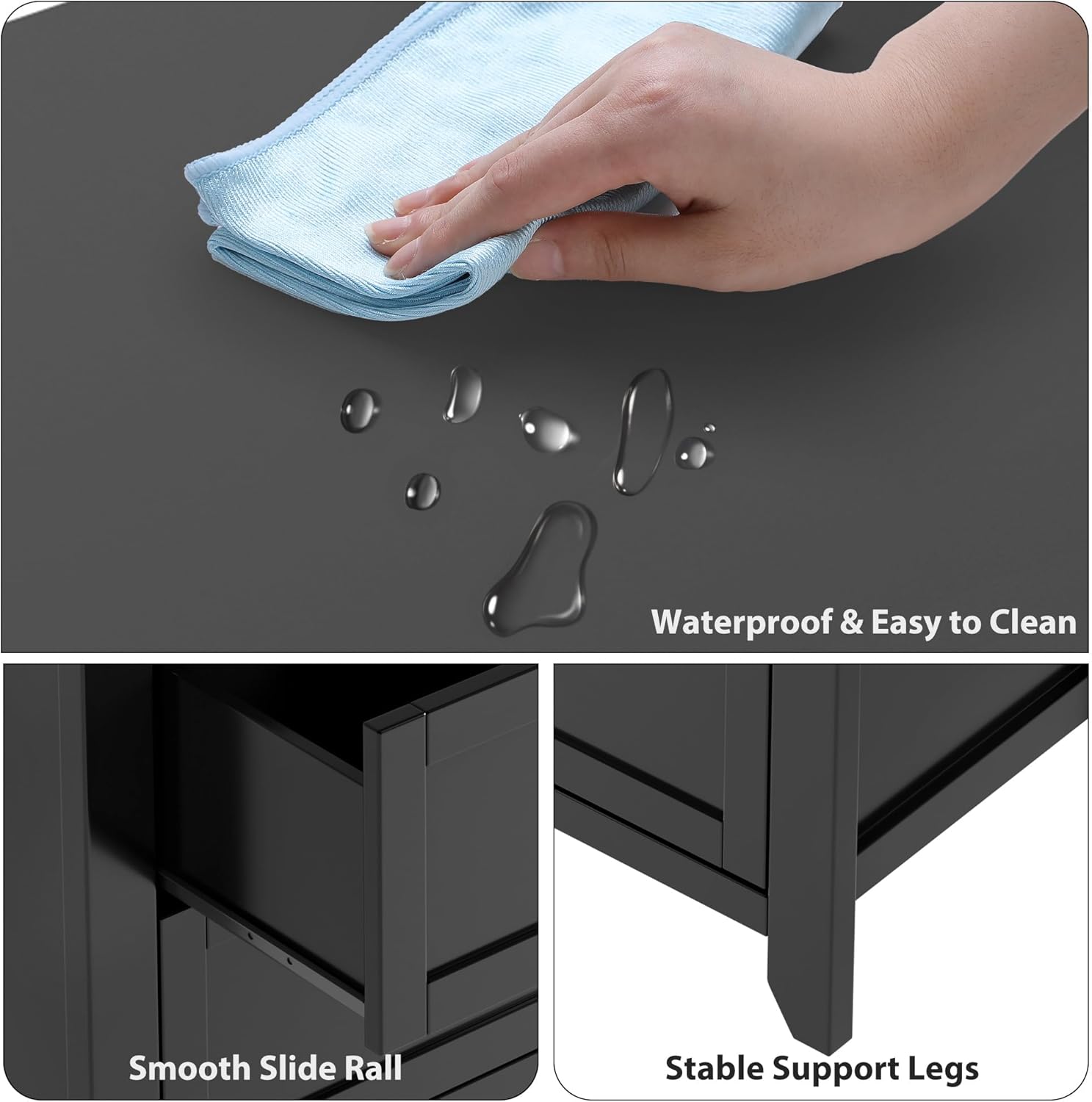 Waterproof & Easy to Clean

Smooth Slide Rall

Stable Support Legs