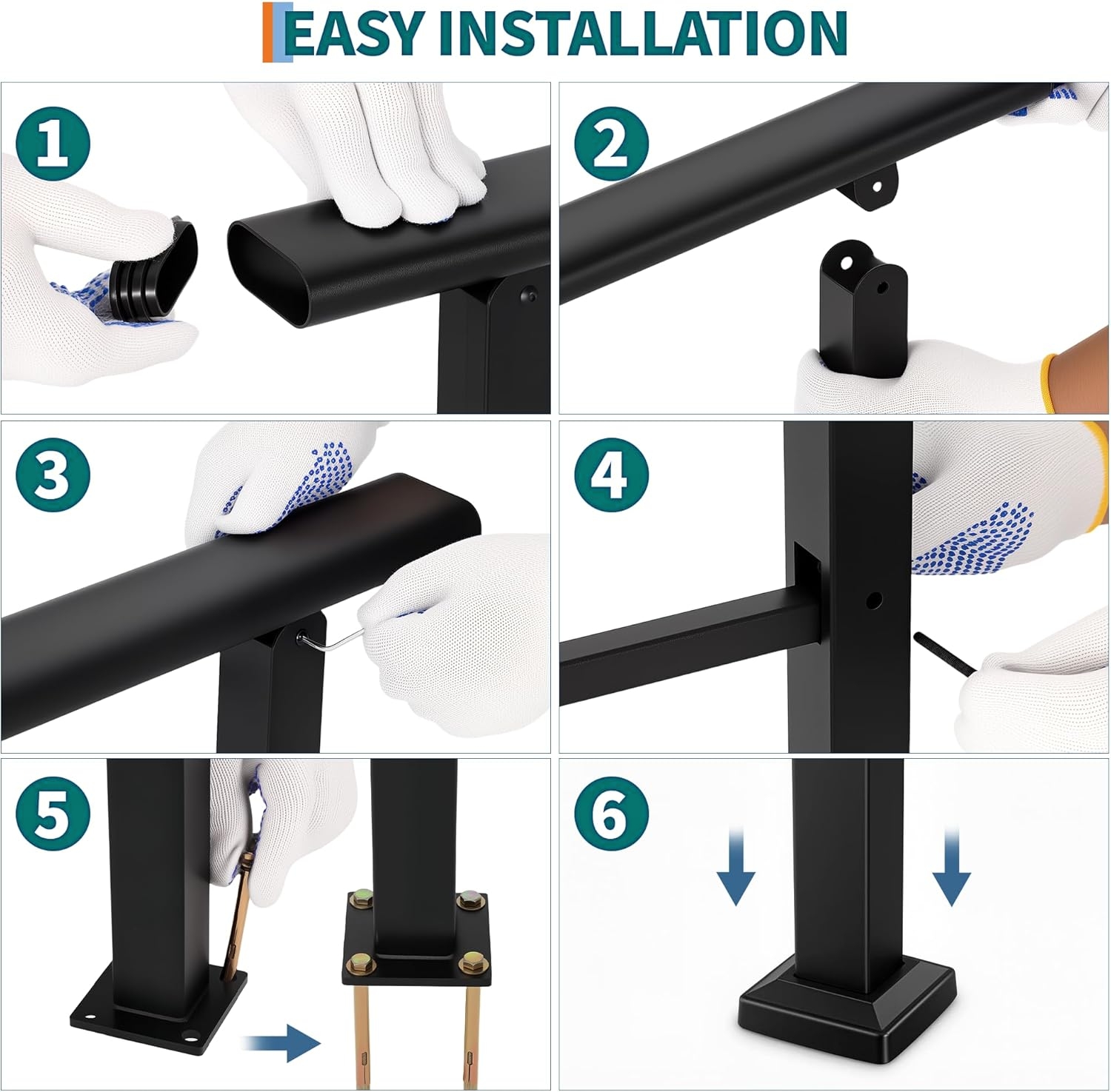 EASY INSTALLATION

1

2

3

4

5

6