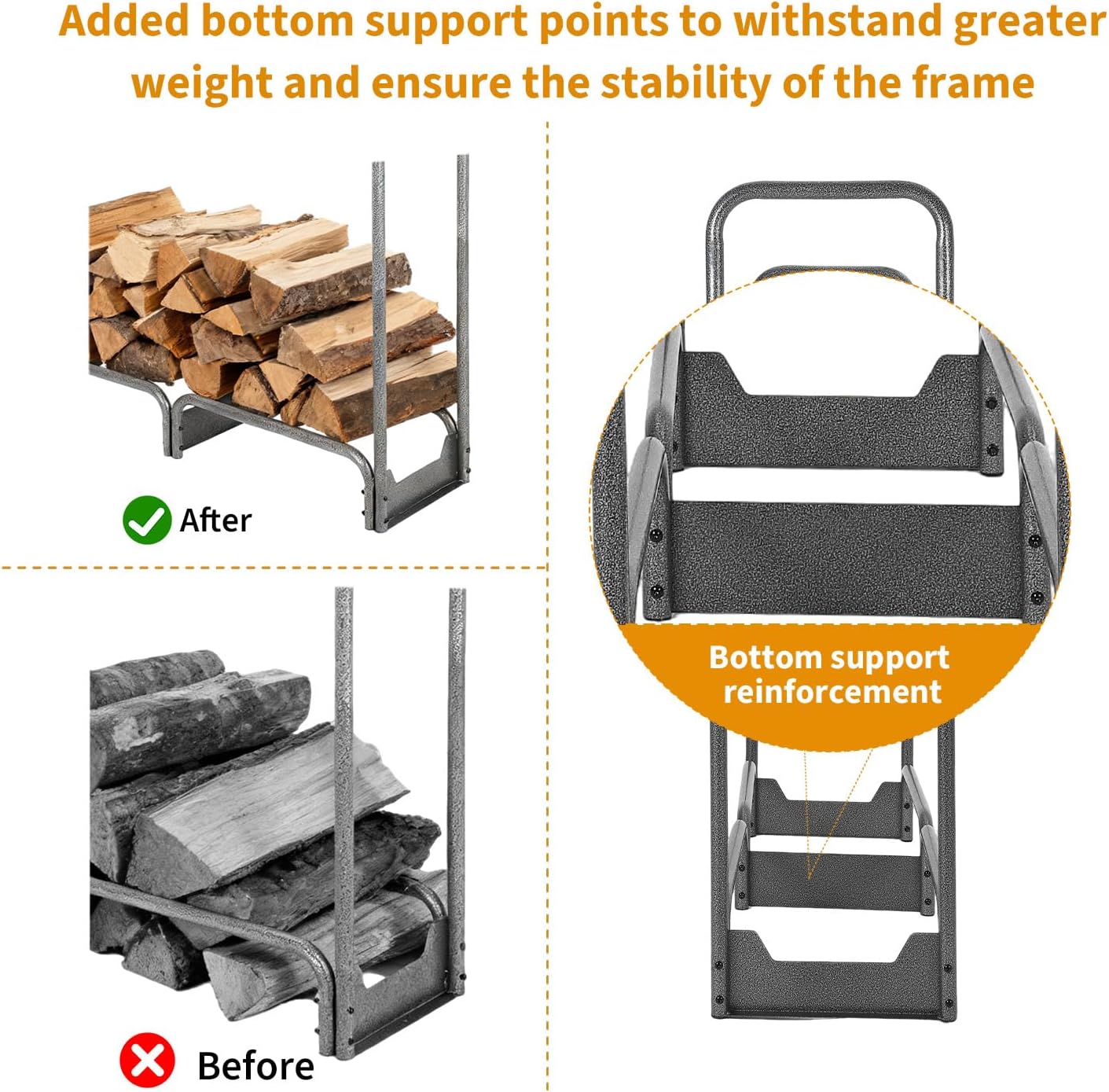 Added bottom support points to withstand greater weight and ensure the stability of the frame

After

Before

Bottom support reinforcement