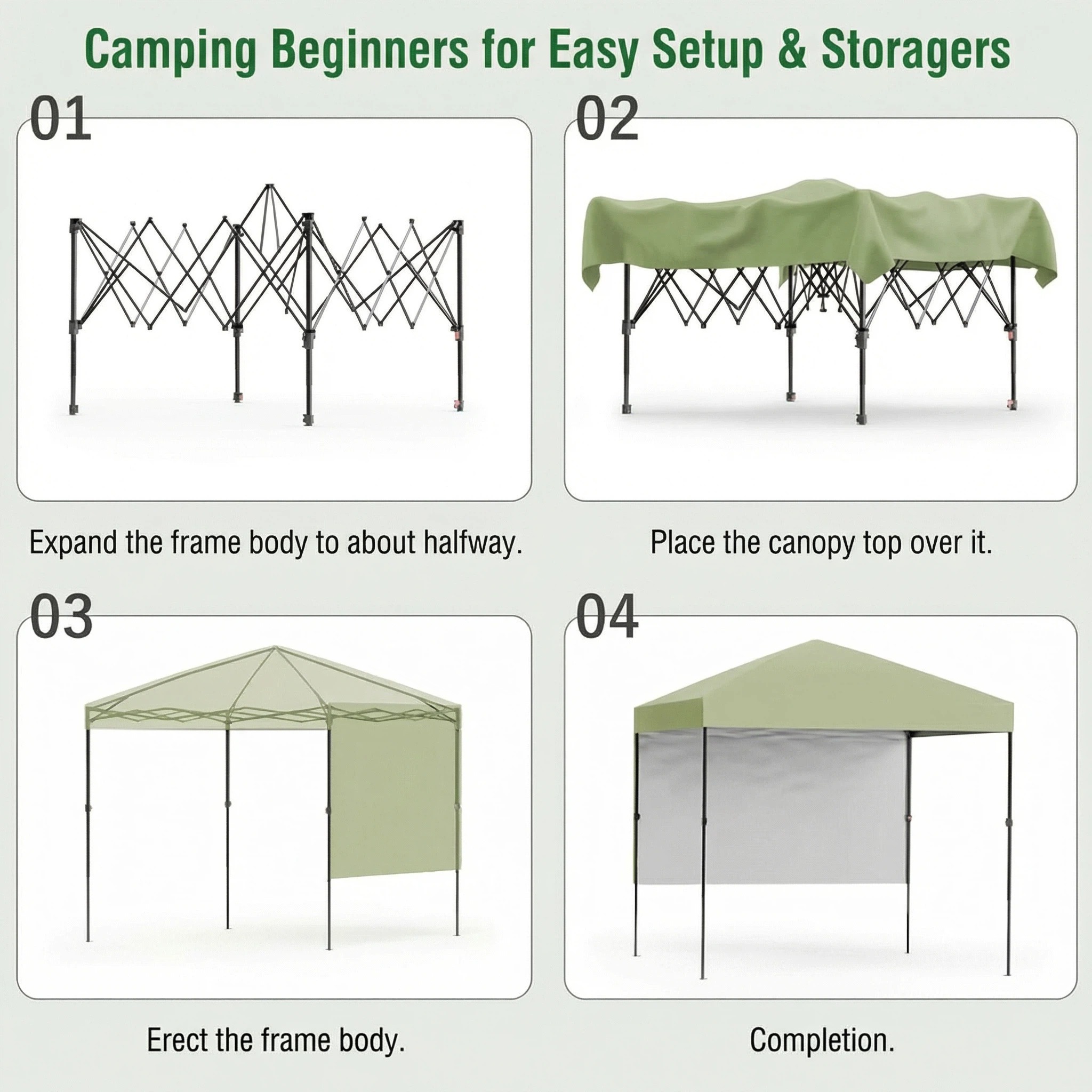 Camping Beginners for Easy Setup & Storagers

01

Expand the frame body to about halfway.

02

Place the canopy top over it.

03

Erect the frame body.

04

Completion.