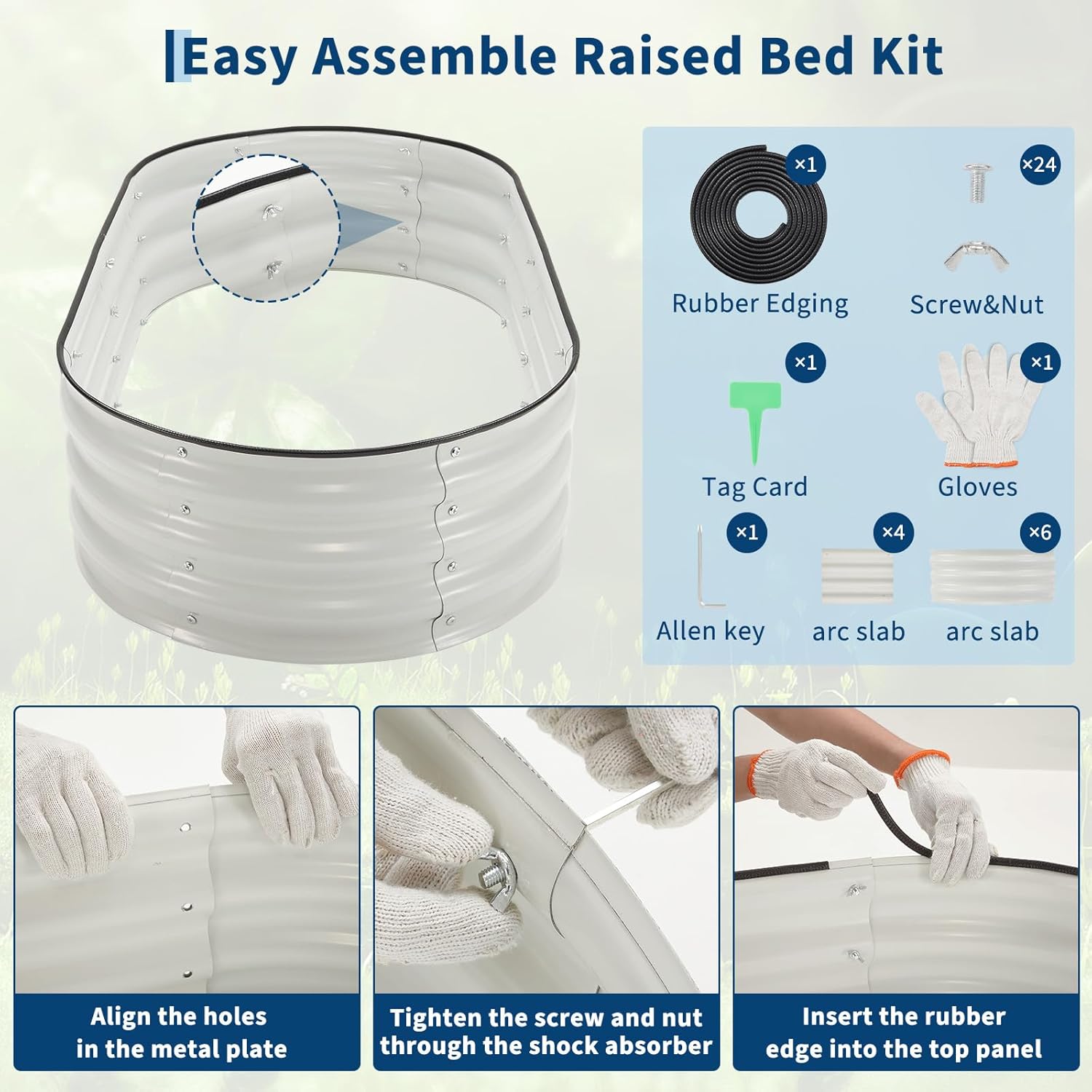 Easy Assemble Raised Bed Kit

×1
Rubber Edging

×24
Screw&Nut

×1
Tag Card

×1
Gloves

×1
Allen key

×4
arc slab

×6
arc slab

Align the holes in the metal plate

Tighten the screw and nut through the shock absorber

Insert the rubber edge into the top panel