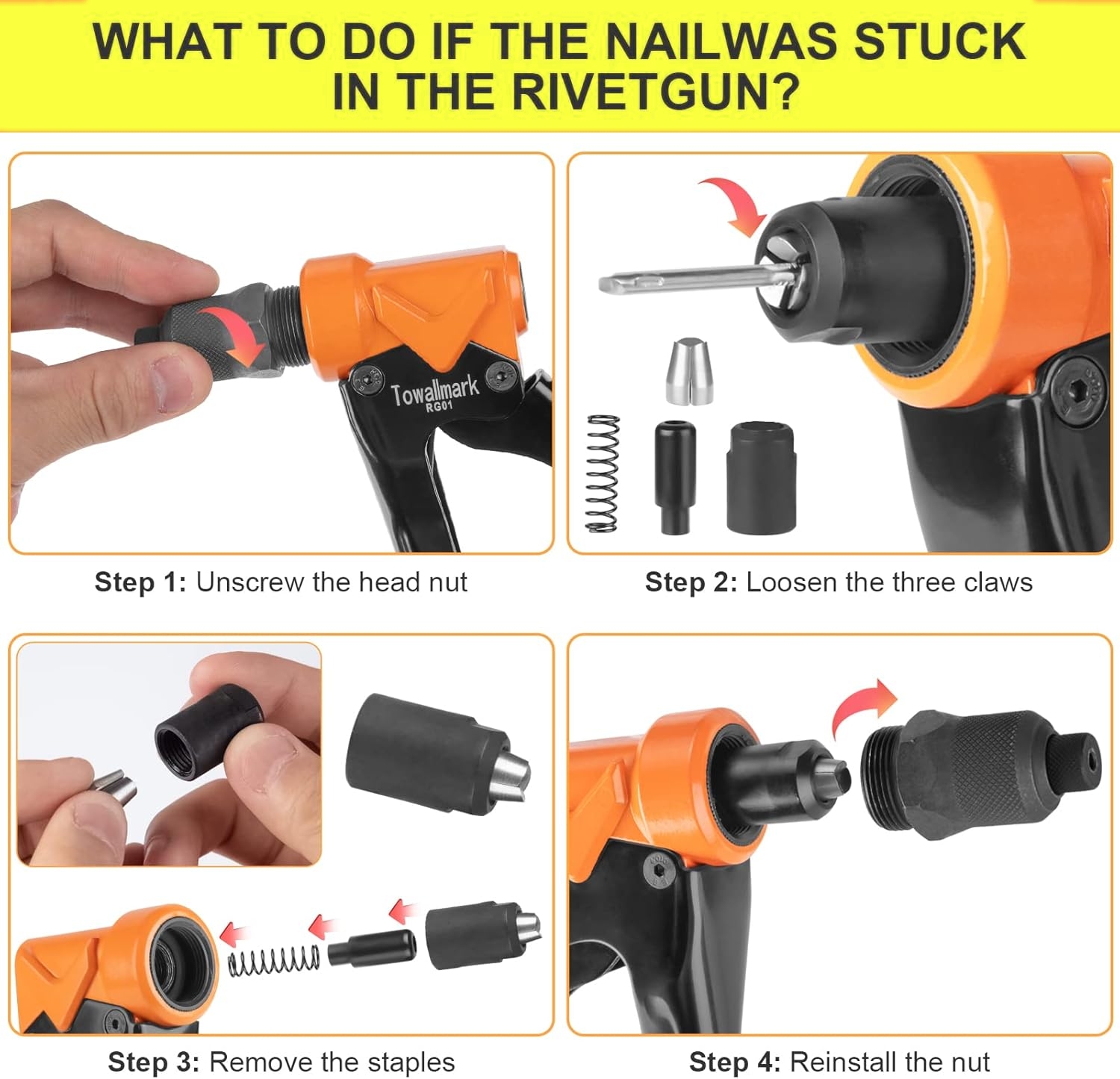 WHAT TO DO IF THE NAILWAS STUCK IN THE RIVETGUN?

Towallmark
RG01

Step 1: Unscrew the head nut

Step 2: Loosen the three claws

Step 3: Remove the staples

Step 4: Reinstall the nut