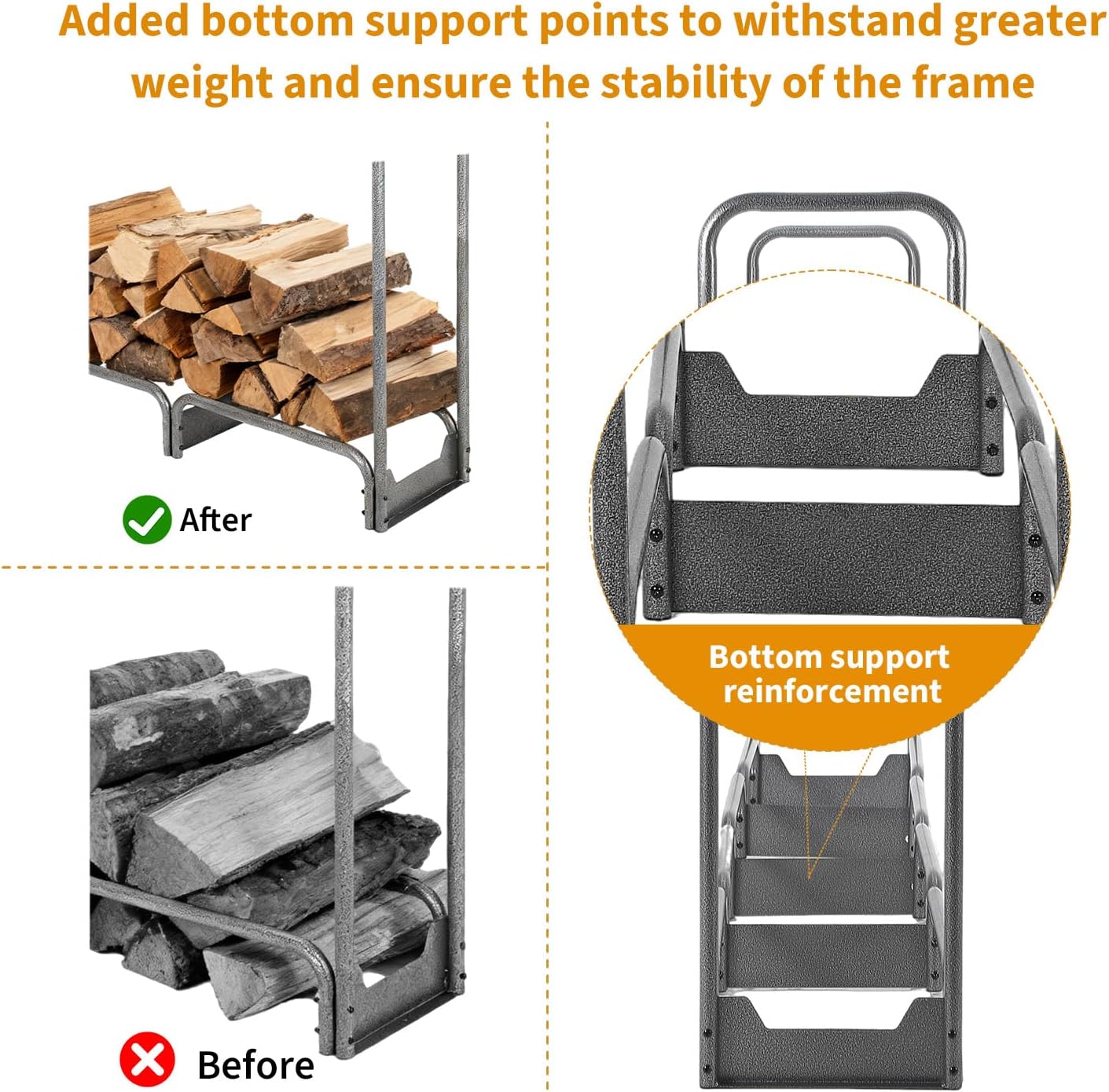 Added bottom support points to withstand greater weight and ensure the stability of the frame

After

Before

Bottom support reinforcement