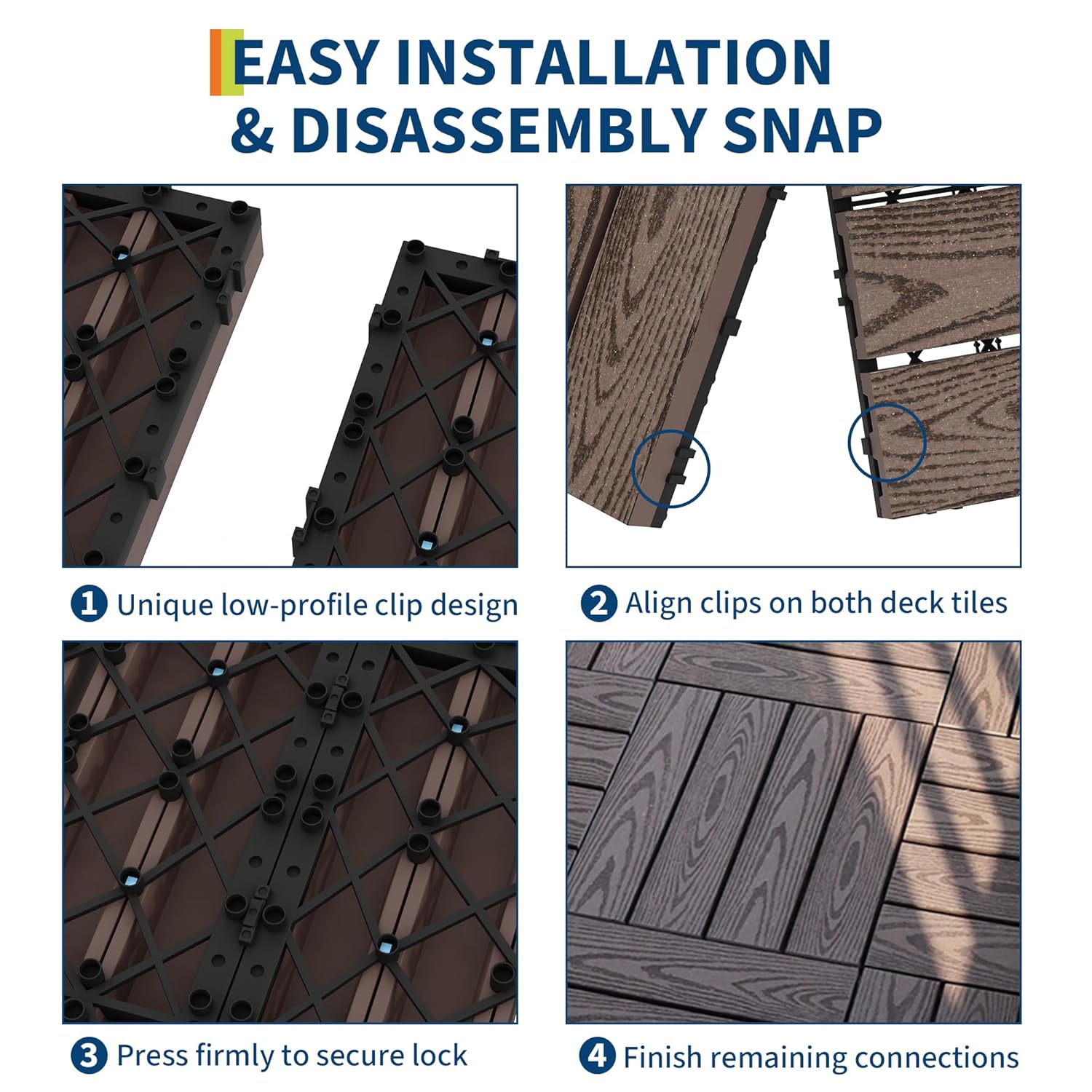 EASY INSTALLATION
& DISASSEMBLY SNAP

1 Unique low-profile clip design

2 Align clips on both deck tiles

3 Press firmly to secure lock

4 Finish remaining connections