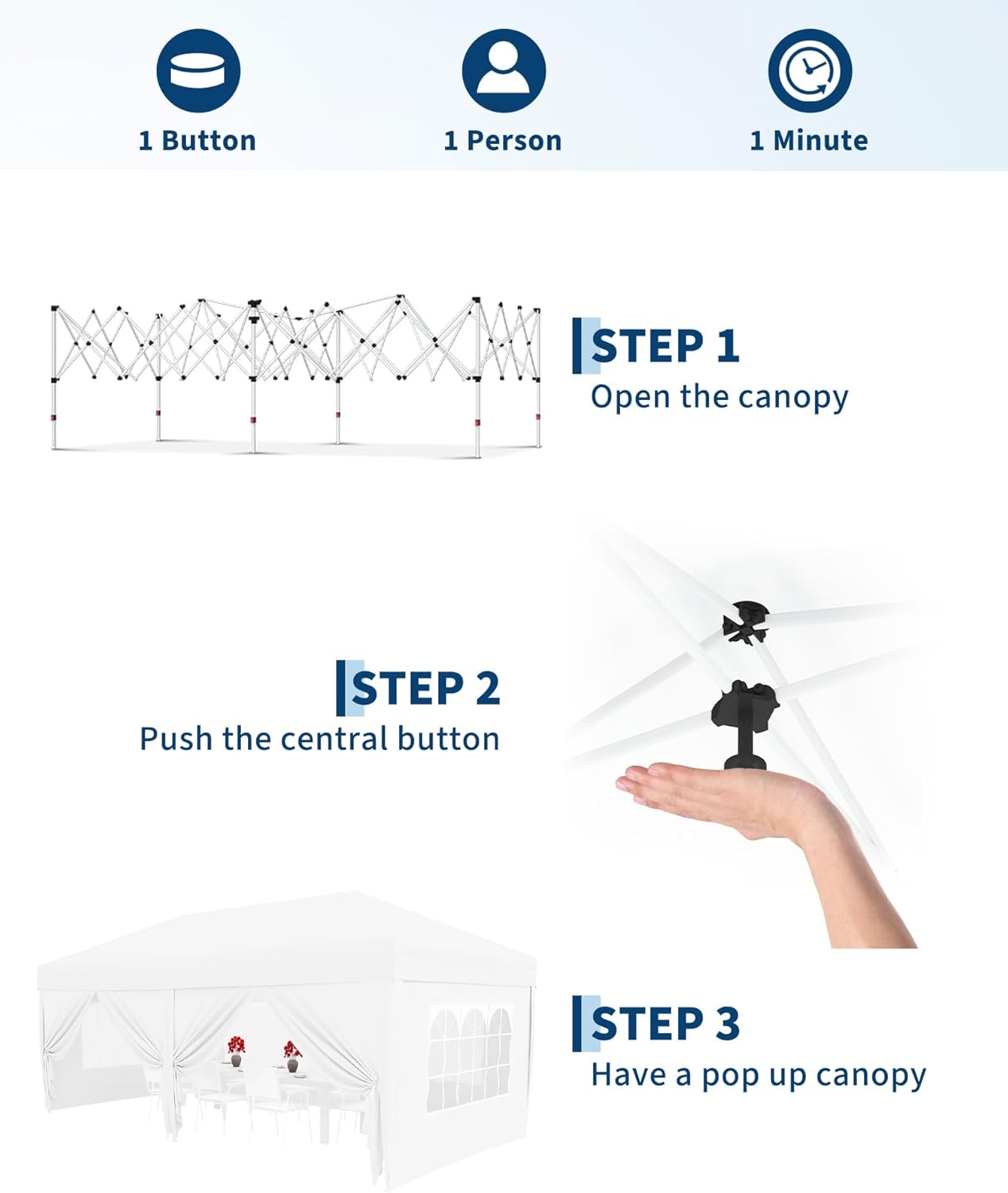 1 Button

1 Person

1 Minute

STEP 1
Open the canopy

STEP 2
Push the central button

STEP 3
Have a pop up canopy