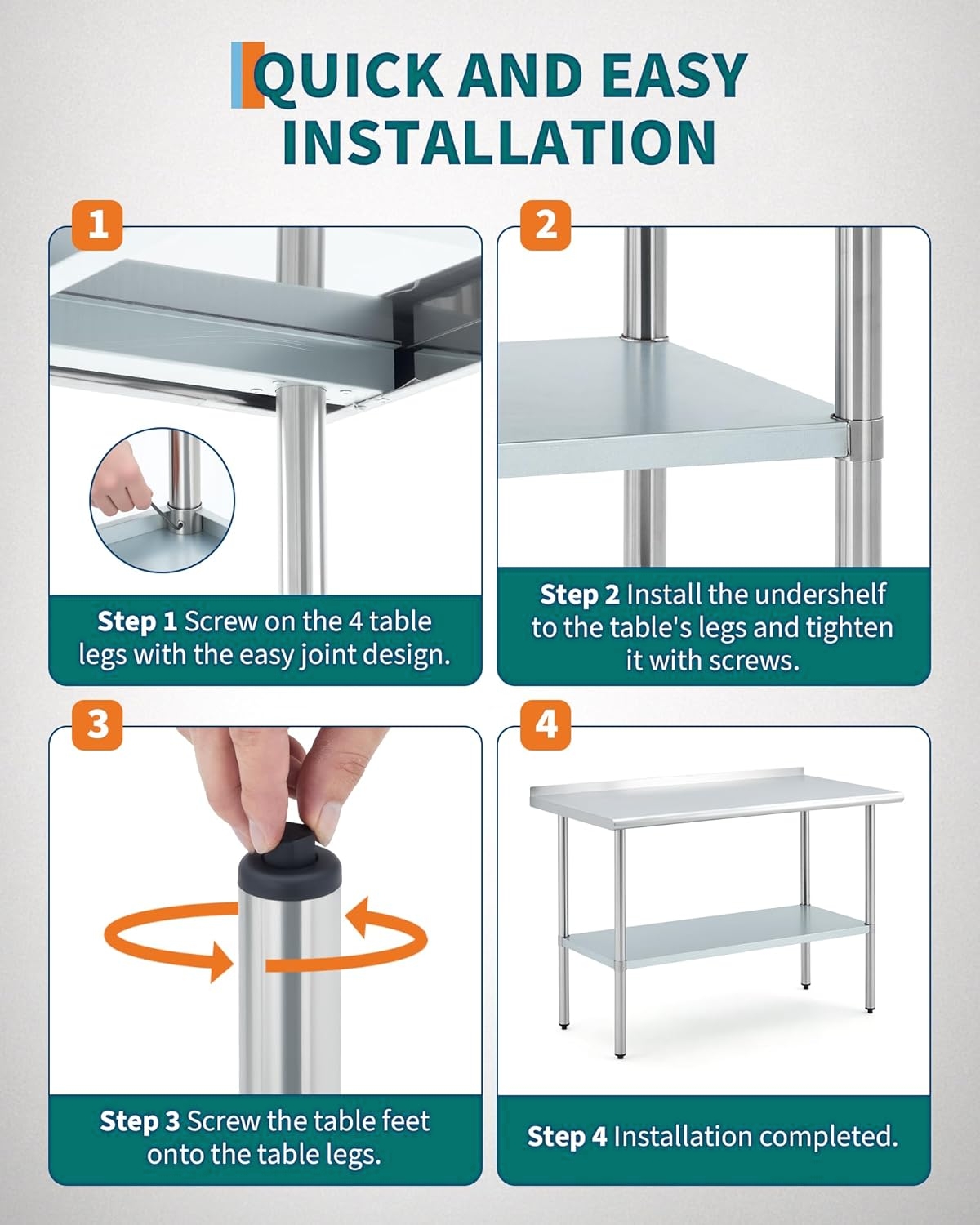 QUICK AND EASY INSTALLATION

1

Step 1 Screw on the 4 table legs with the easy joint design.

2

Step 2 Install the undershelf to the table's legs and tighten it with screws.

3

Step 3 Screw the table feet onto the table legs.

4

Step 4 Installation completed.