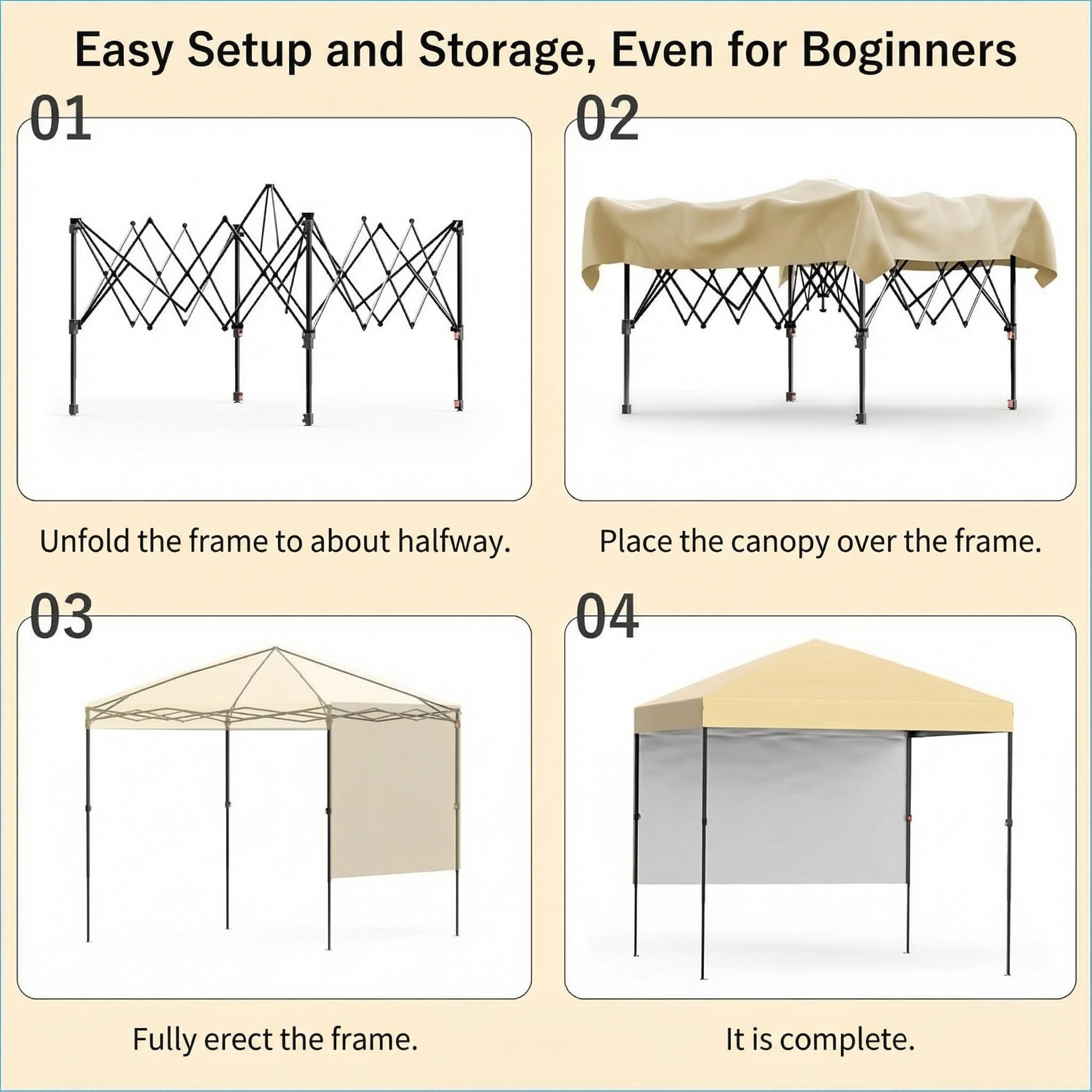 Easy Setup and Storage, Even for Boginners

01

Unfold the frame to about halfway.

02

Place the canopy over the frame.

03

Fully erect the frame.

04

It is complete.