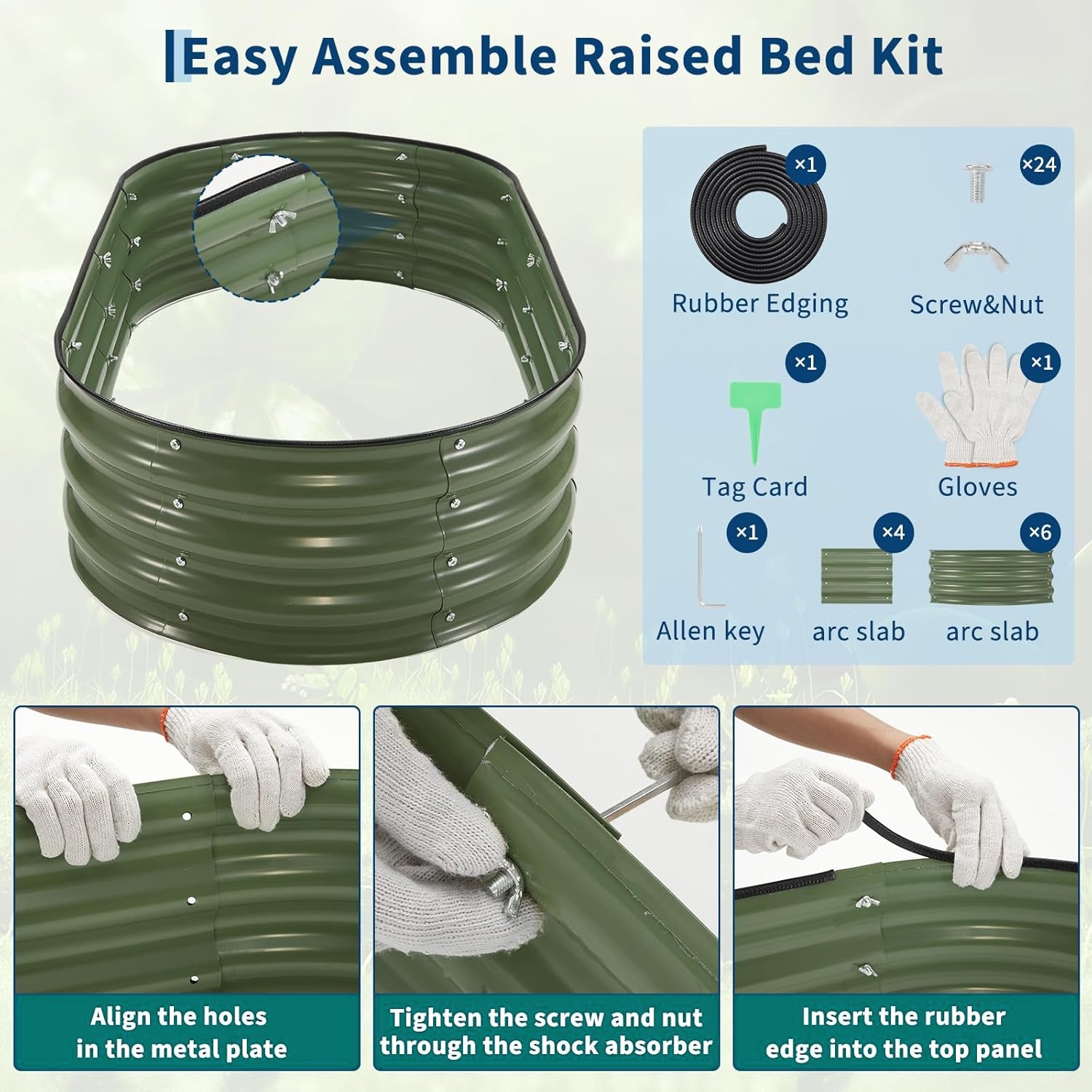 Easy Assemble Raised Bed Kit

×1
Rubber Edging

×24
Screw&Nut

×1
Tag Card

×1
Gloves

×1
Allen key

×4
arc slab

×6
arc slab

Align the holes in the metal plate

Tighten the screw and nut through the shock absorber

Insert the rubber edge into the top panel