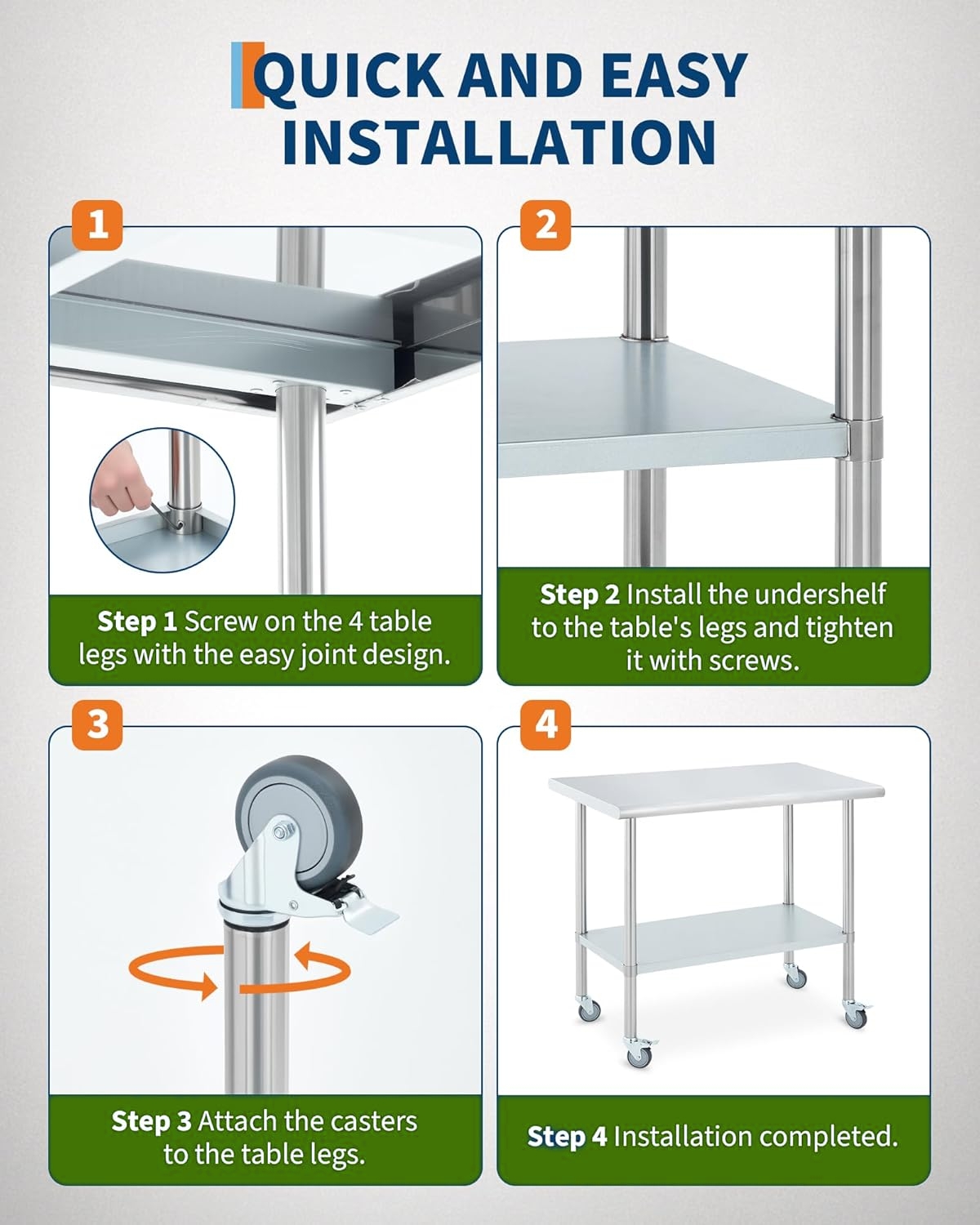 QUICK AND EASY INSTALLATION

1

Step 1 Screw on the 4 table legs with the easy joint design.

2

Step 2 Install the undershelf to the table's legs and tighten it with screws.

3

Step 3 Attach the casters to the table legs.

4

Step 4 Installation completed.