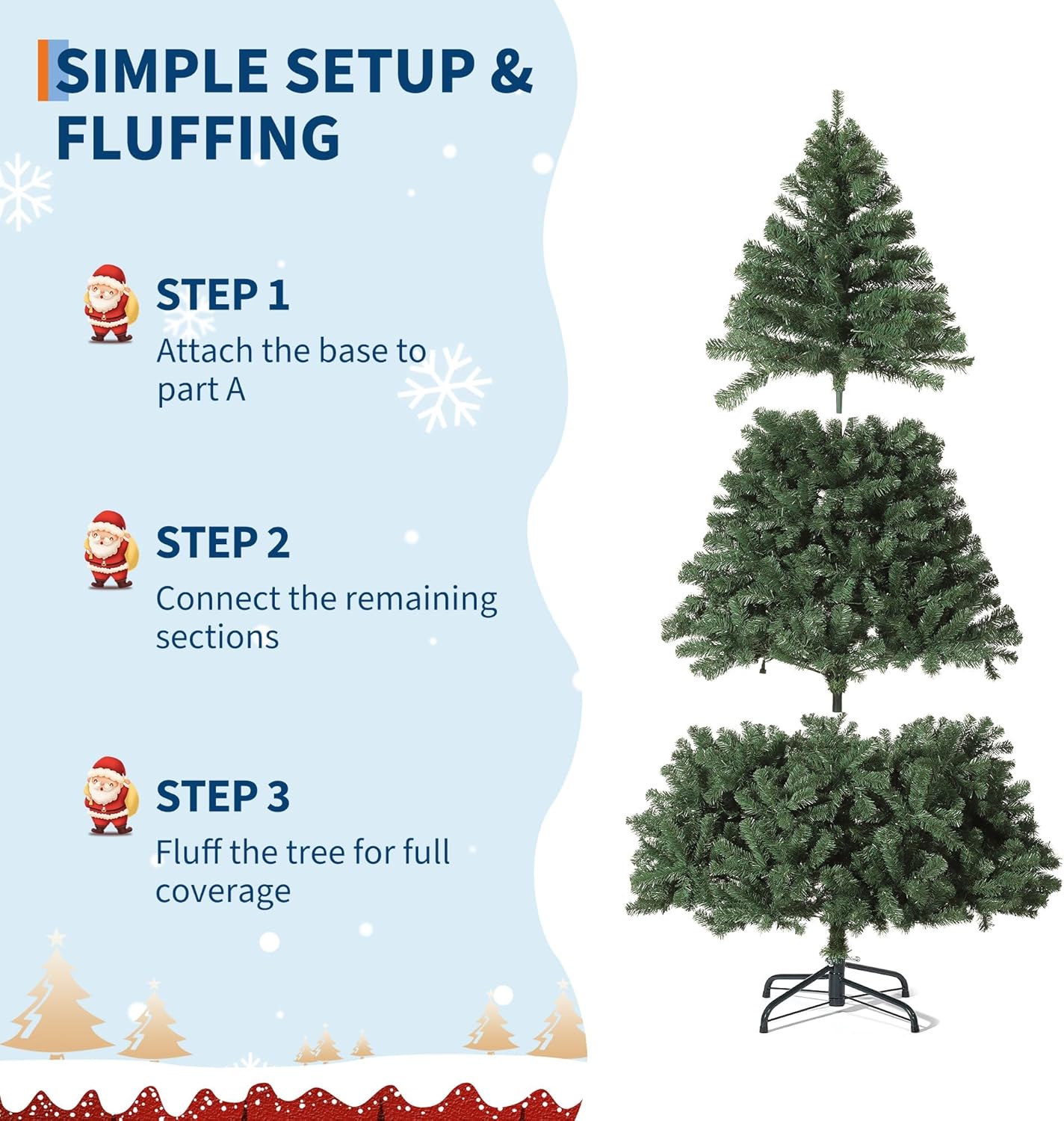 SIMPLE SETUP & FLUFFING

STEP 1
Attach the base to part A

STEP 2
Connect the remaining sections

STEP 3
Fluff the tree for full coverage