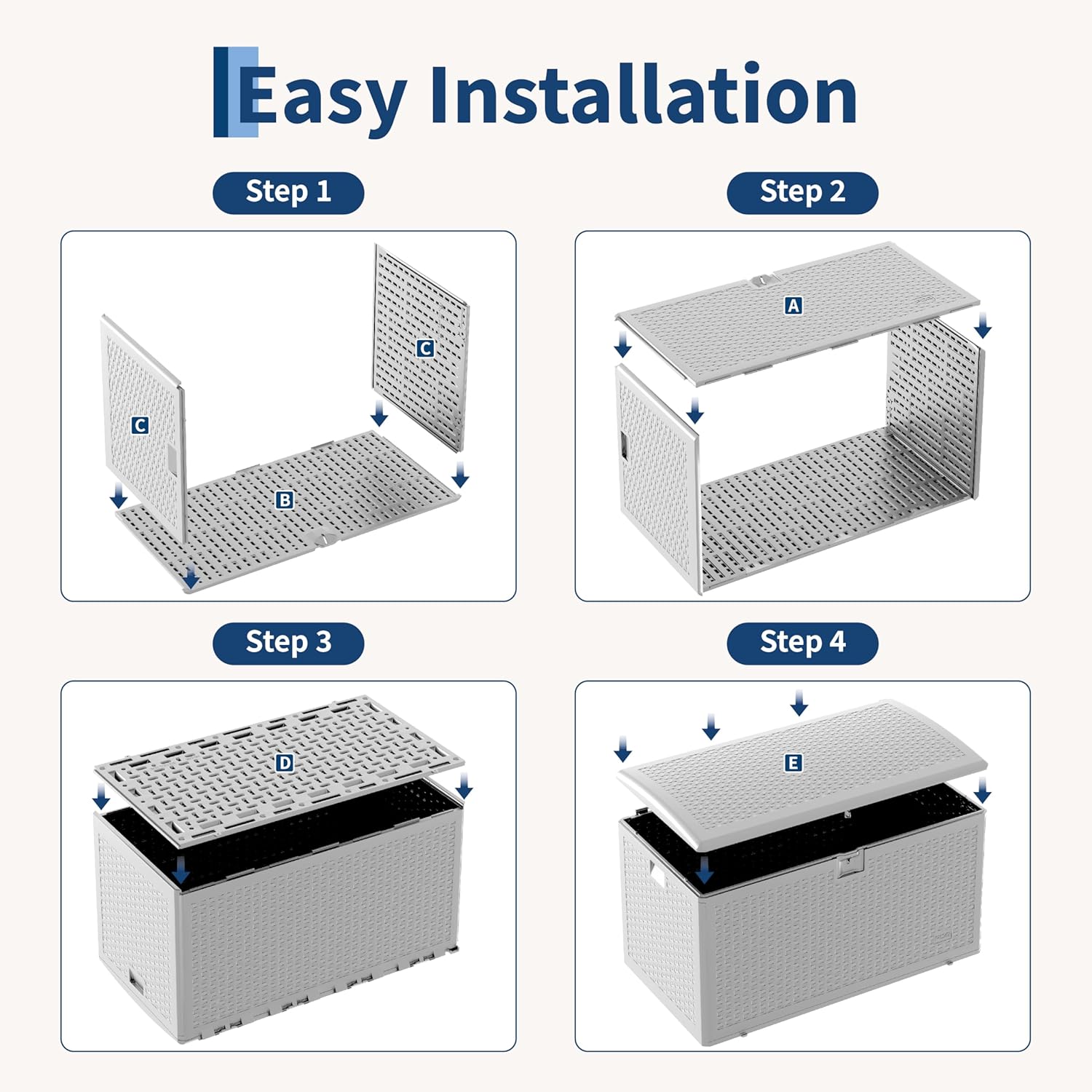 Easy Installation

Step 1

C

C

B

Step 2

A

Step 3

D

Step 4

E