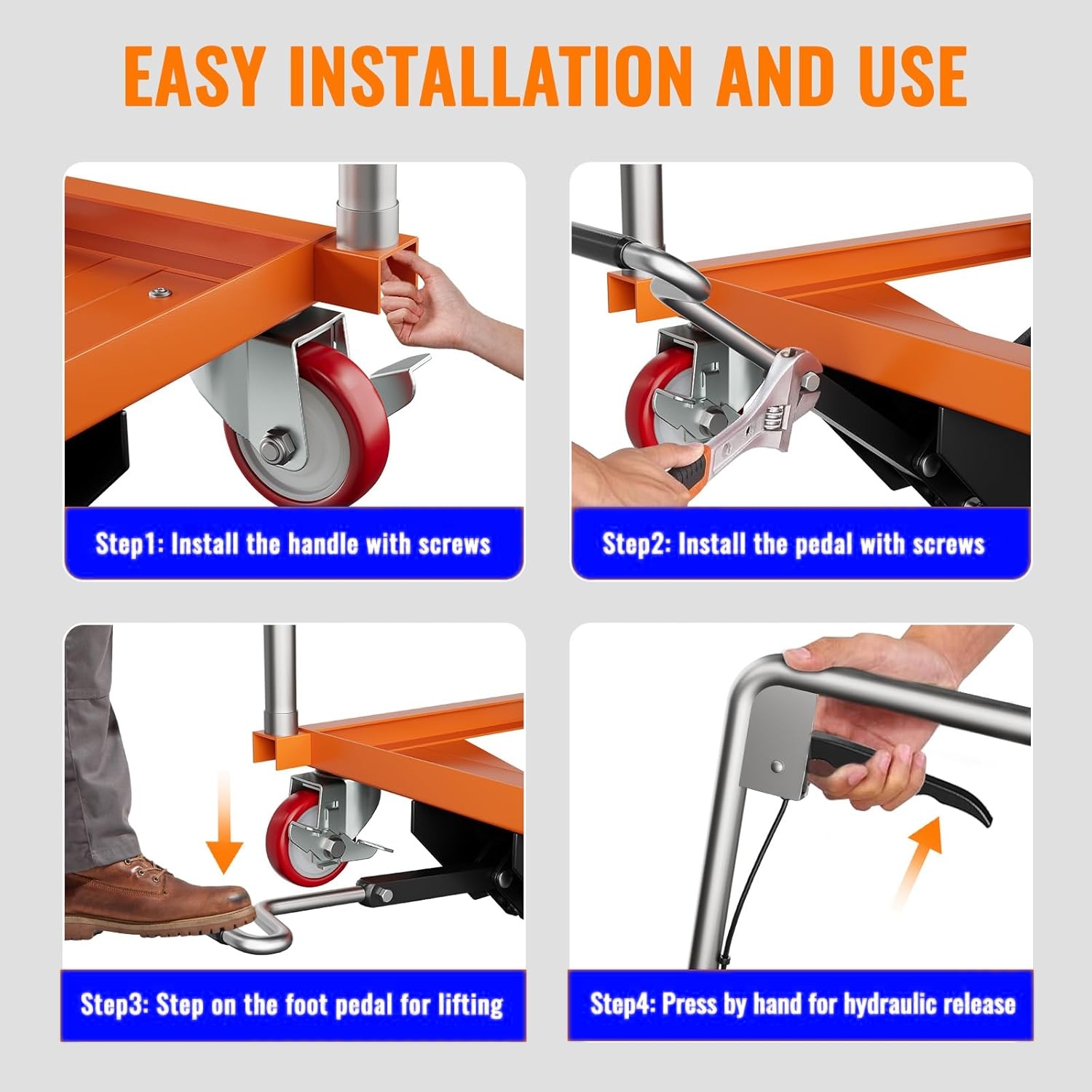 EASY INSTALLATION AND USE

Step1: Install the handle with screws

Step2: Install the pedal with screws

Step3: Step on the foot pedal for lifting

Step4: Press by hand for hydraulic release