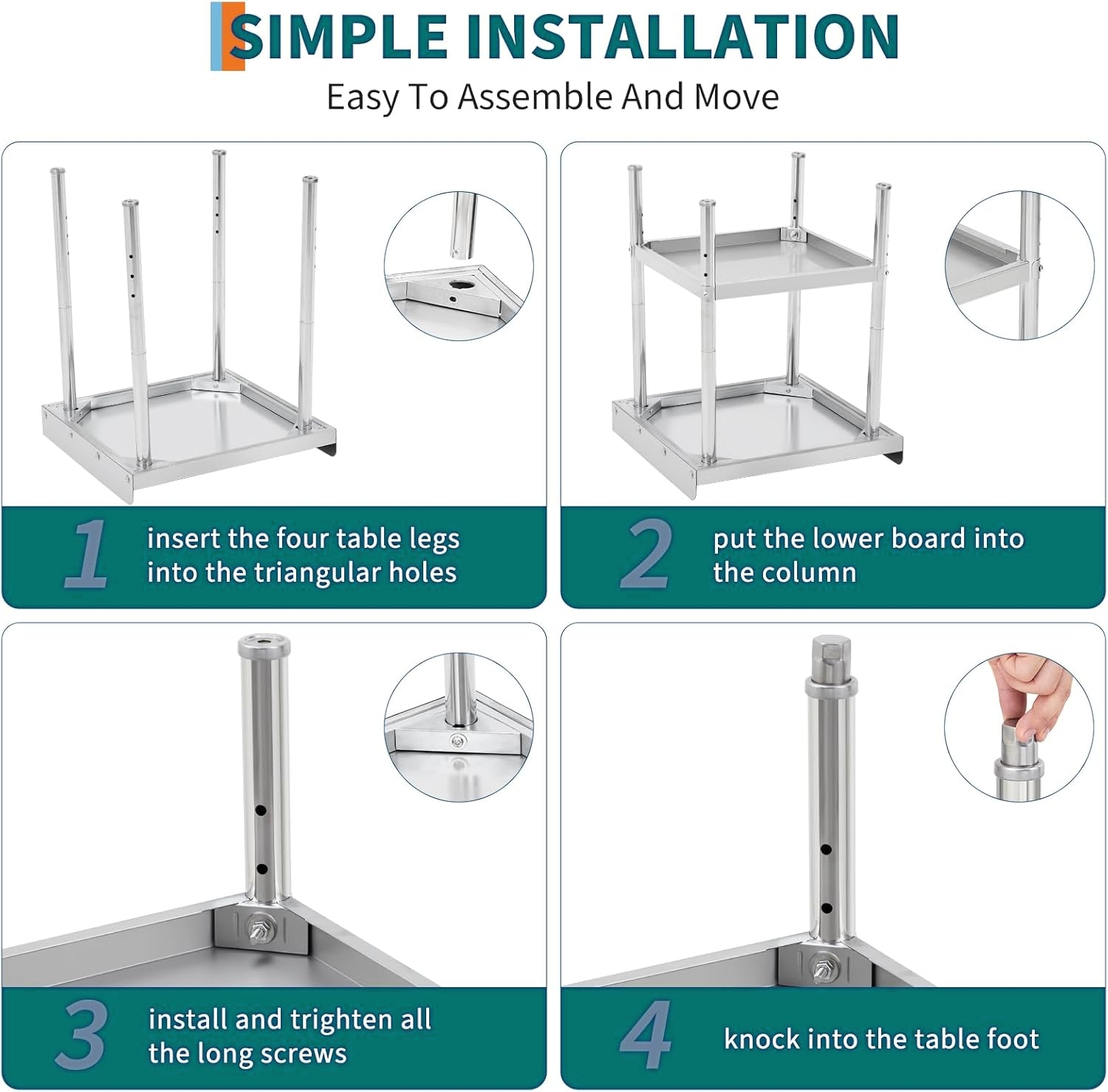 SIMPLE INSTALLATION

Easy To Assemble And Move

1 insert the four table legs into the triangular holes

2 put the lower board into the column

3 install and trighten all the long screws

4 knock into the table foot