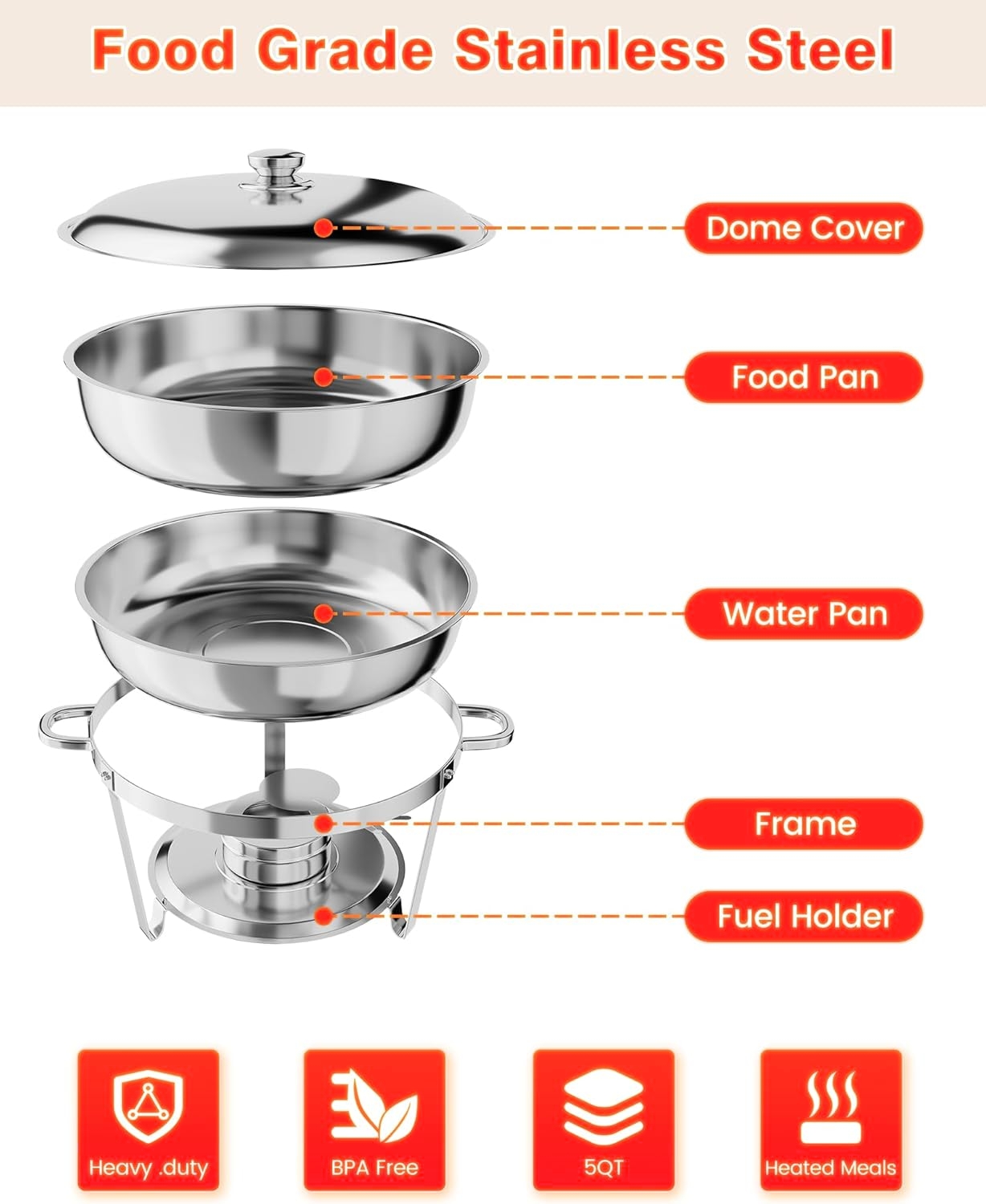 Food Grade Stainless Steel

Dome Cover

Food Pan

Water Pan

Frame

Fuel Holder

Heavy .duty

BPA Free

5QT

Heated Meals