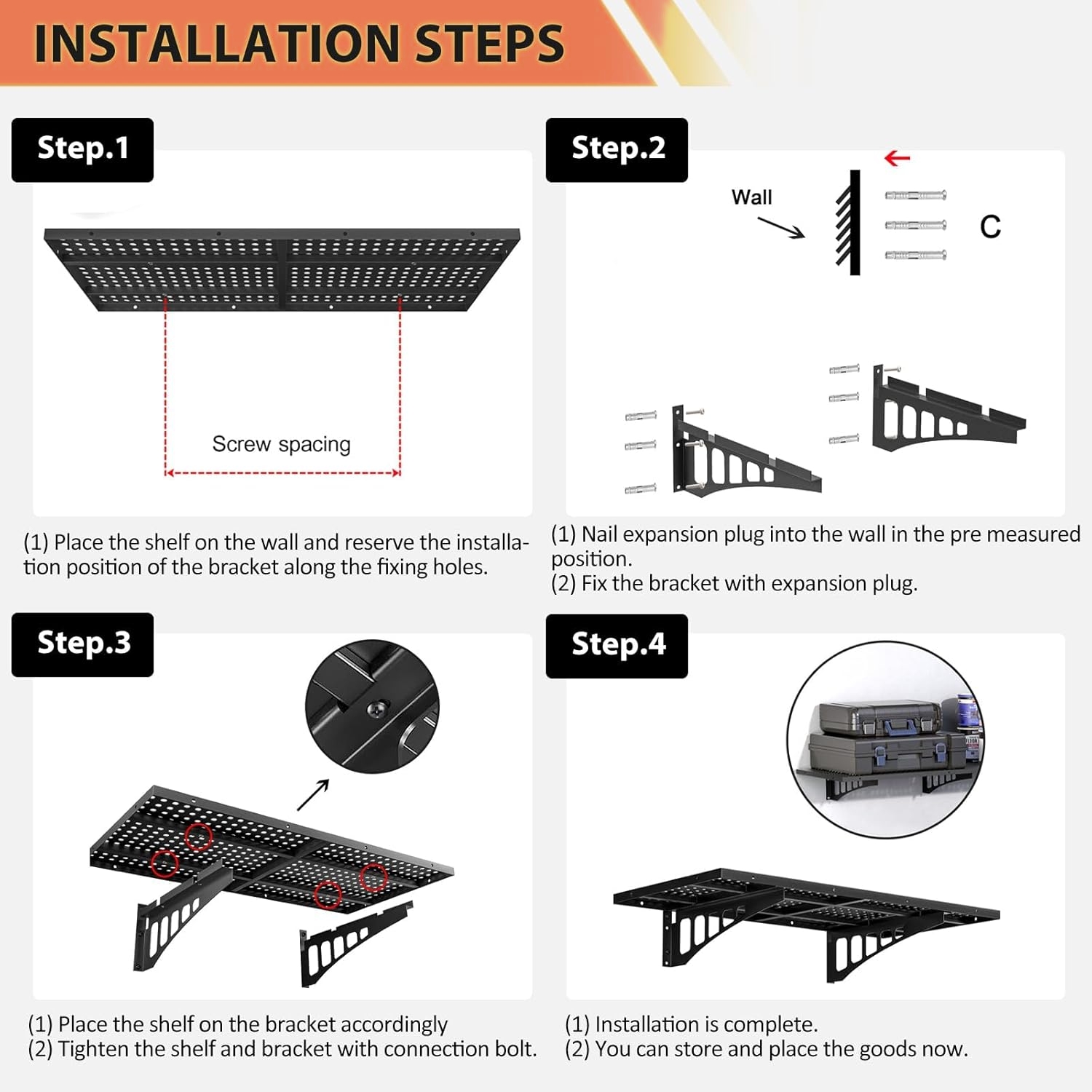 INSTALLATION STEPS

Step.1

Screw spacing

(1) Place the shelf on the wall and reserve the installation position of the bracket along the fixing holes.

Step.2

Wall

C

(1) Nail expansion plug into the wall in the pre measured position.
(2) Fix the bracket with expansion plug.

Step.3

(1) Place the shelf on the bracket accordingly
(2) Tighten the shelf and bracket with connection bolt.

Step.4

(1) Installation is complete.
(2) You can store and place the goods now.