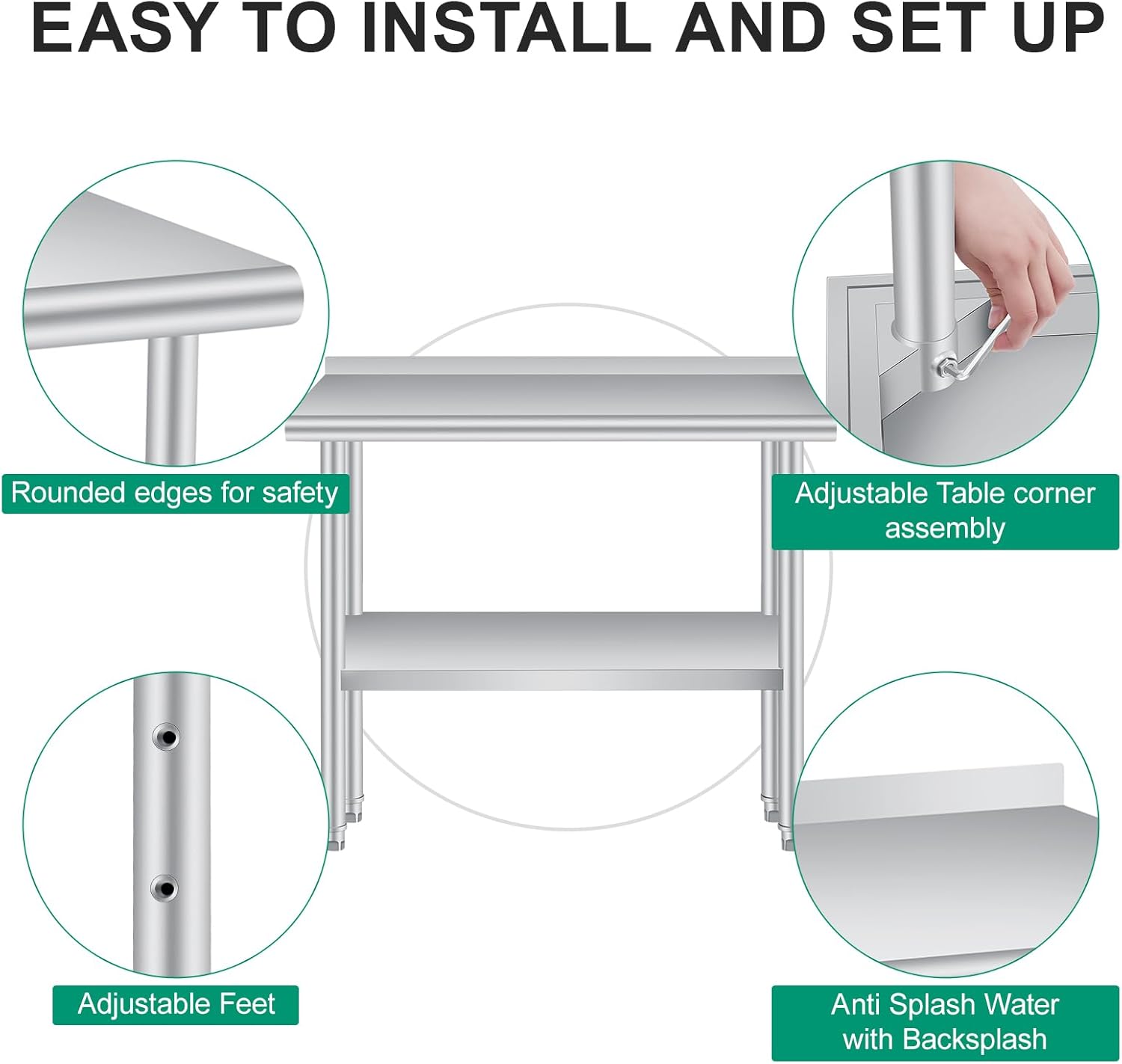 EASY TO INSTALL AND SET UP

Rounded edges for safety

Adjustable Table corner assembly

Adjustable Feet

Anti Splash Water with Backsplash