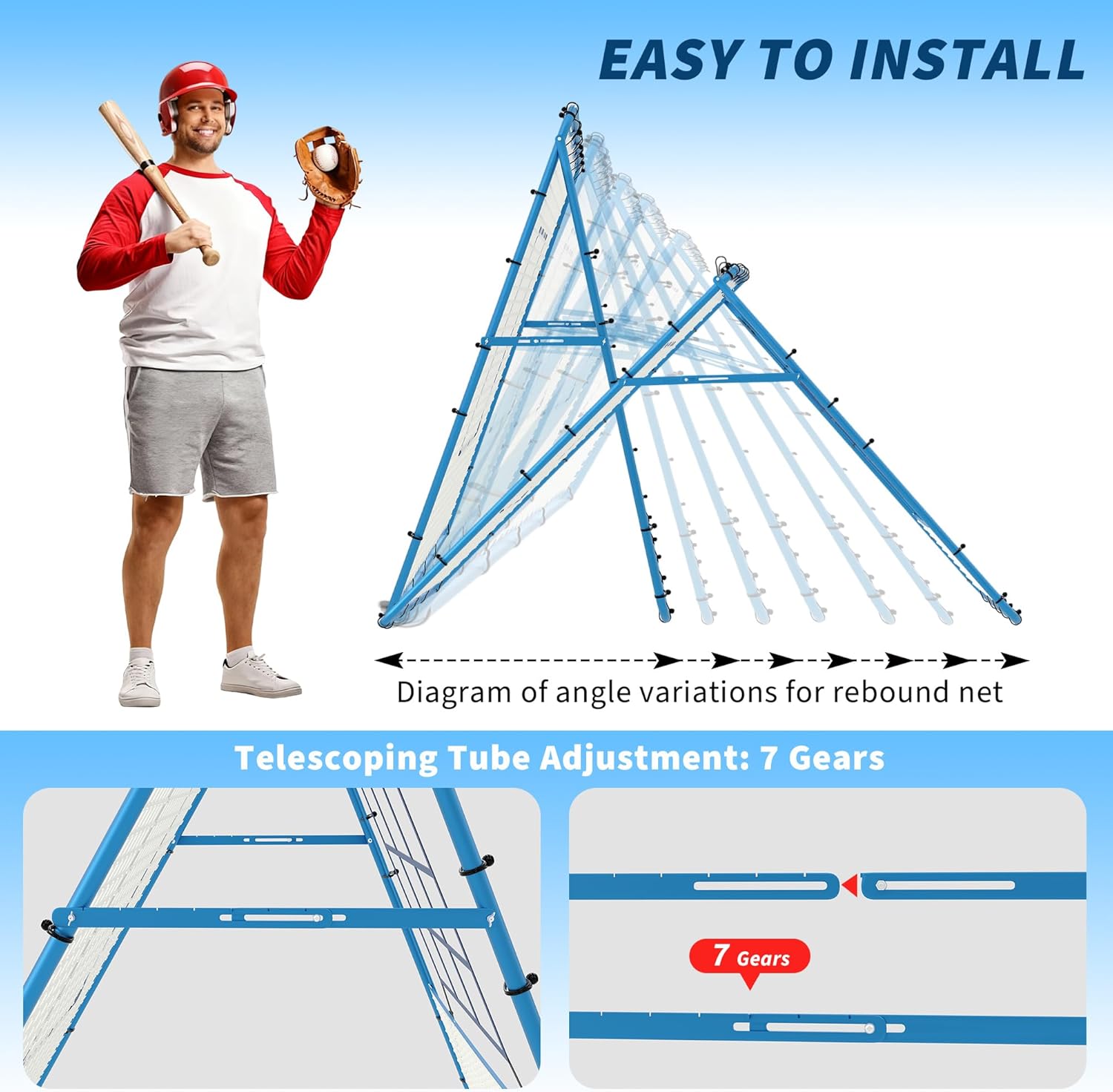 EASY TO INSTALL

Diagram of angle variations for rebound net

Telescoping Tube Adjustment: 7 Gears

7 Gears