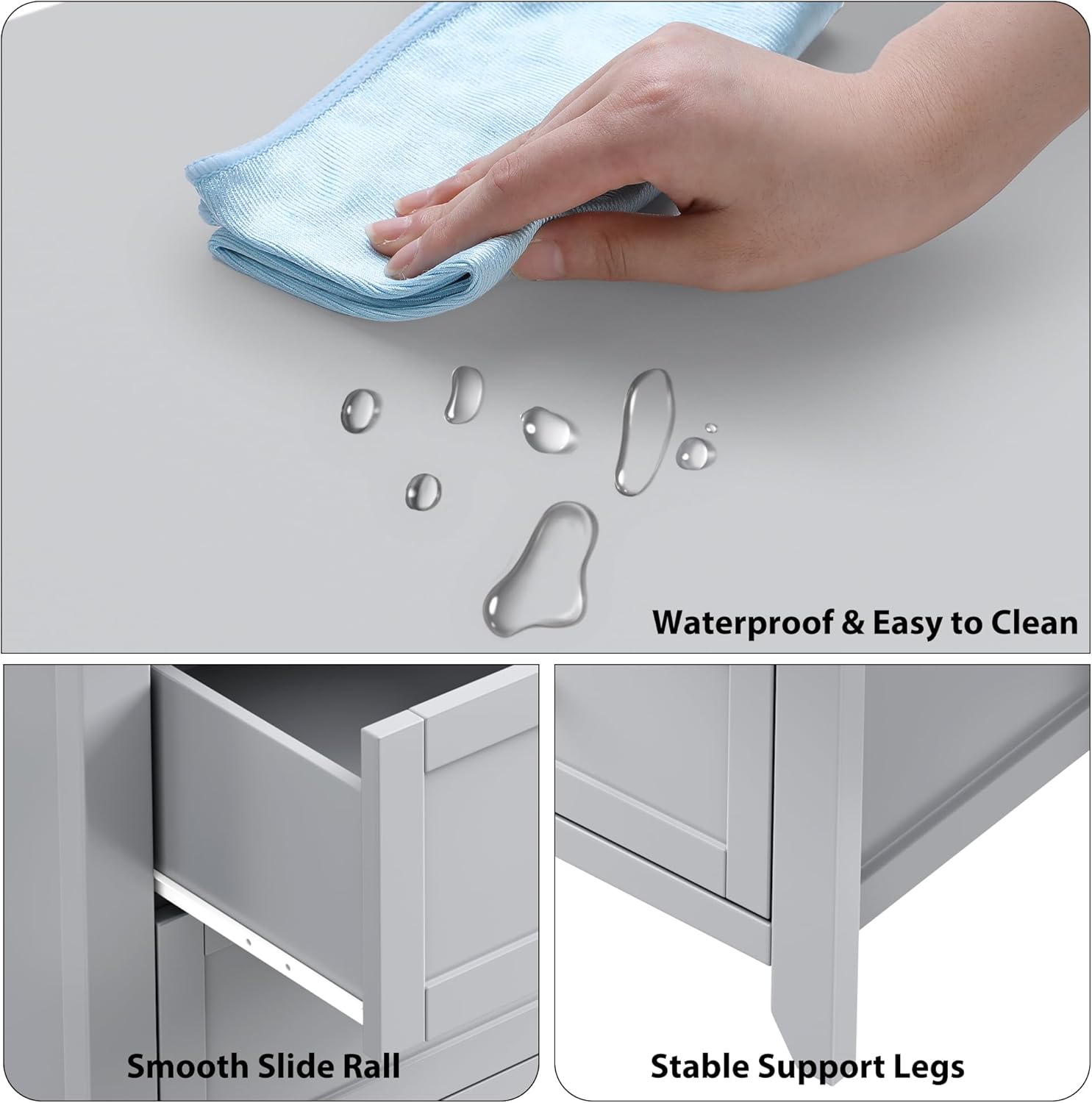 Waterproof & Easy to Clean

Smooth Slide Rall

Stable Support Legs