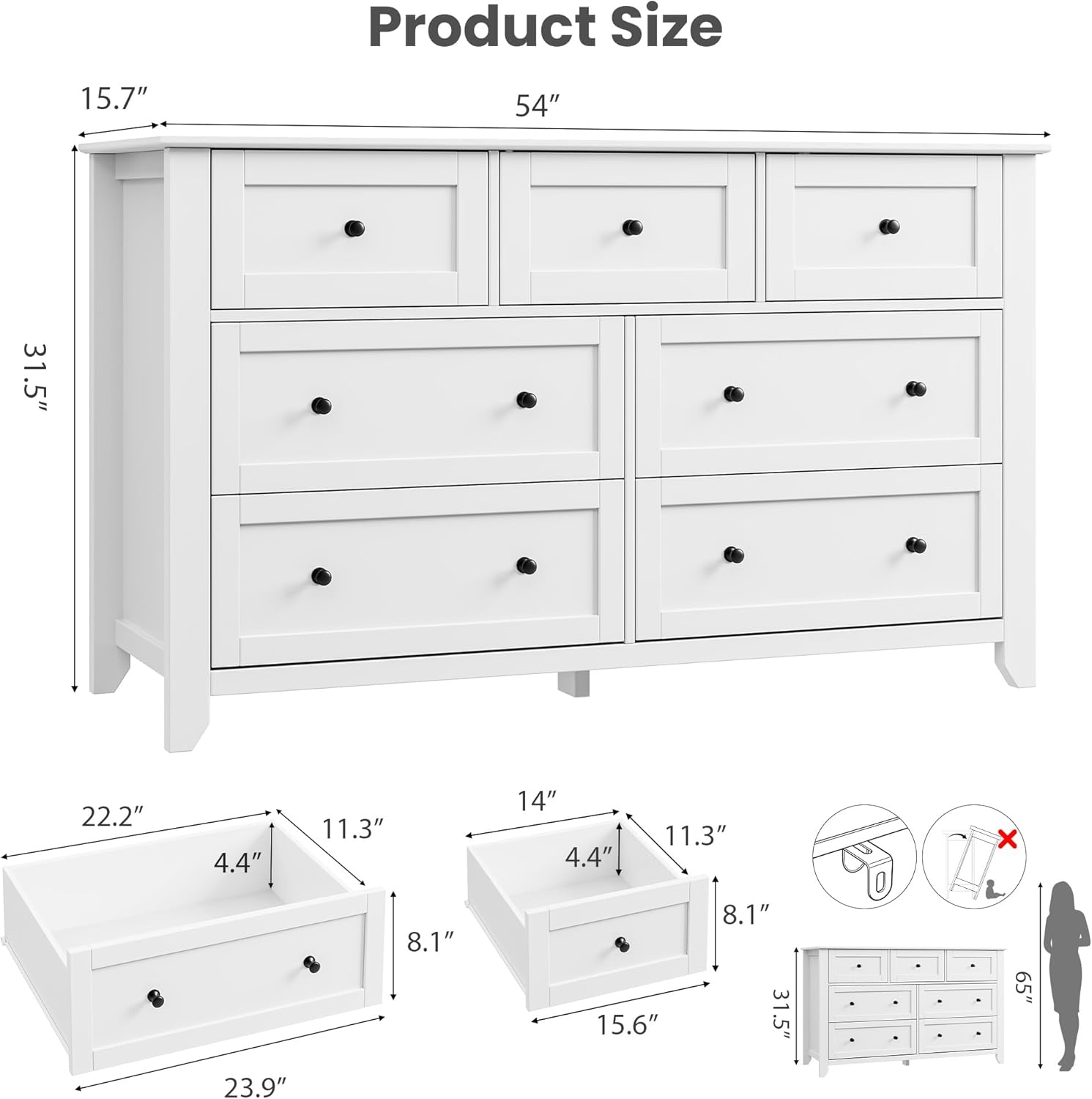 Product Size

15.7″
54″
31.5″

22.2″
11.3″
4.4″
8.1″
23.9″

14″
11.3″
4.4″
8.1″
15.6″

31.5″
65″