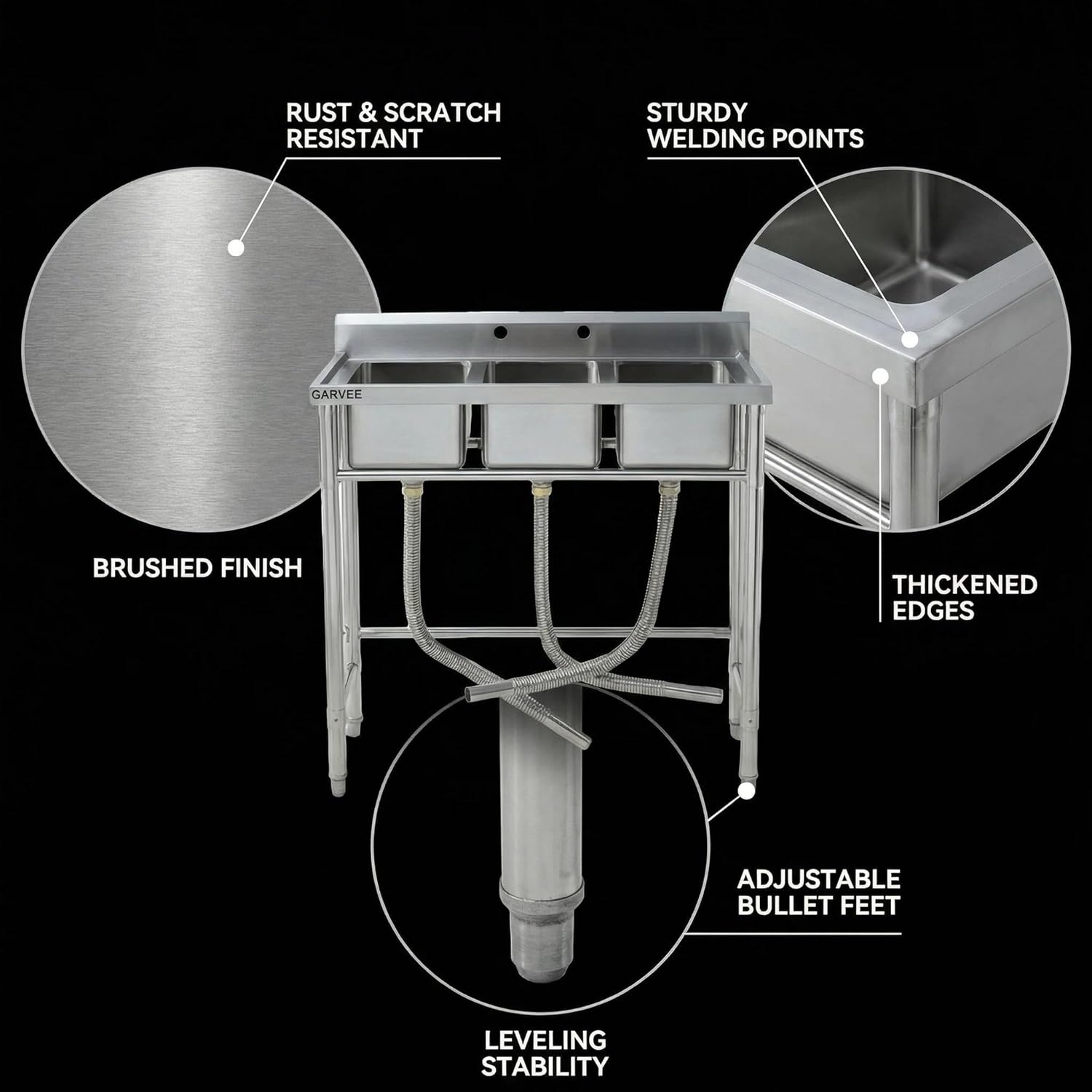 RUST & SCRATCH RESISTANT

STURDY WELDING POINTS

GARVEE

BRUSHED FINISH

THICKENED EDGES

ADJUSTABLE BULLET FEET

LEVELING STABILITY