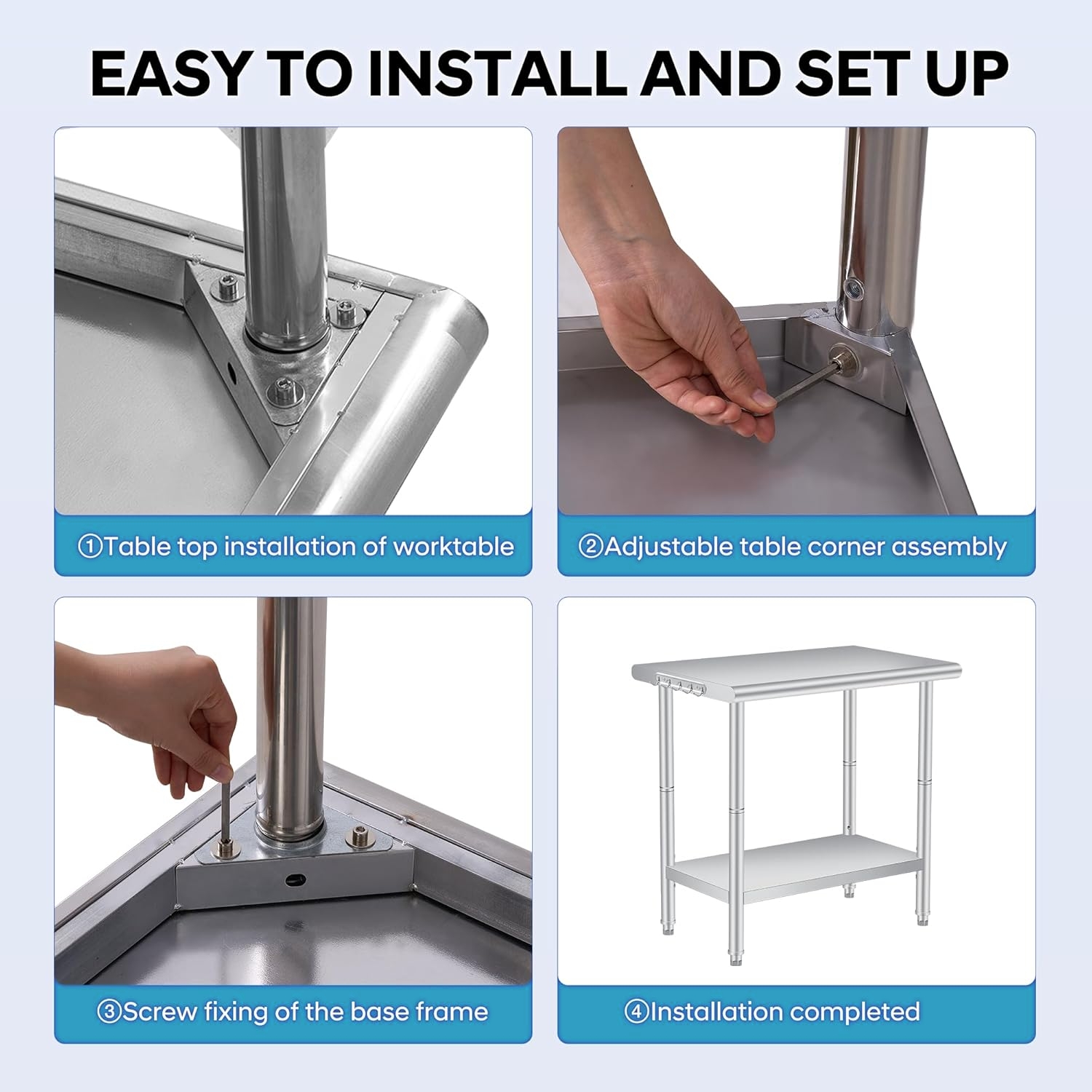 EASY TO INSTALL AND SET UP

①Table top installation of worktable

②Adjustable table corner assembly

③Screw fixing of the base frame

④Installation completed