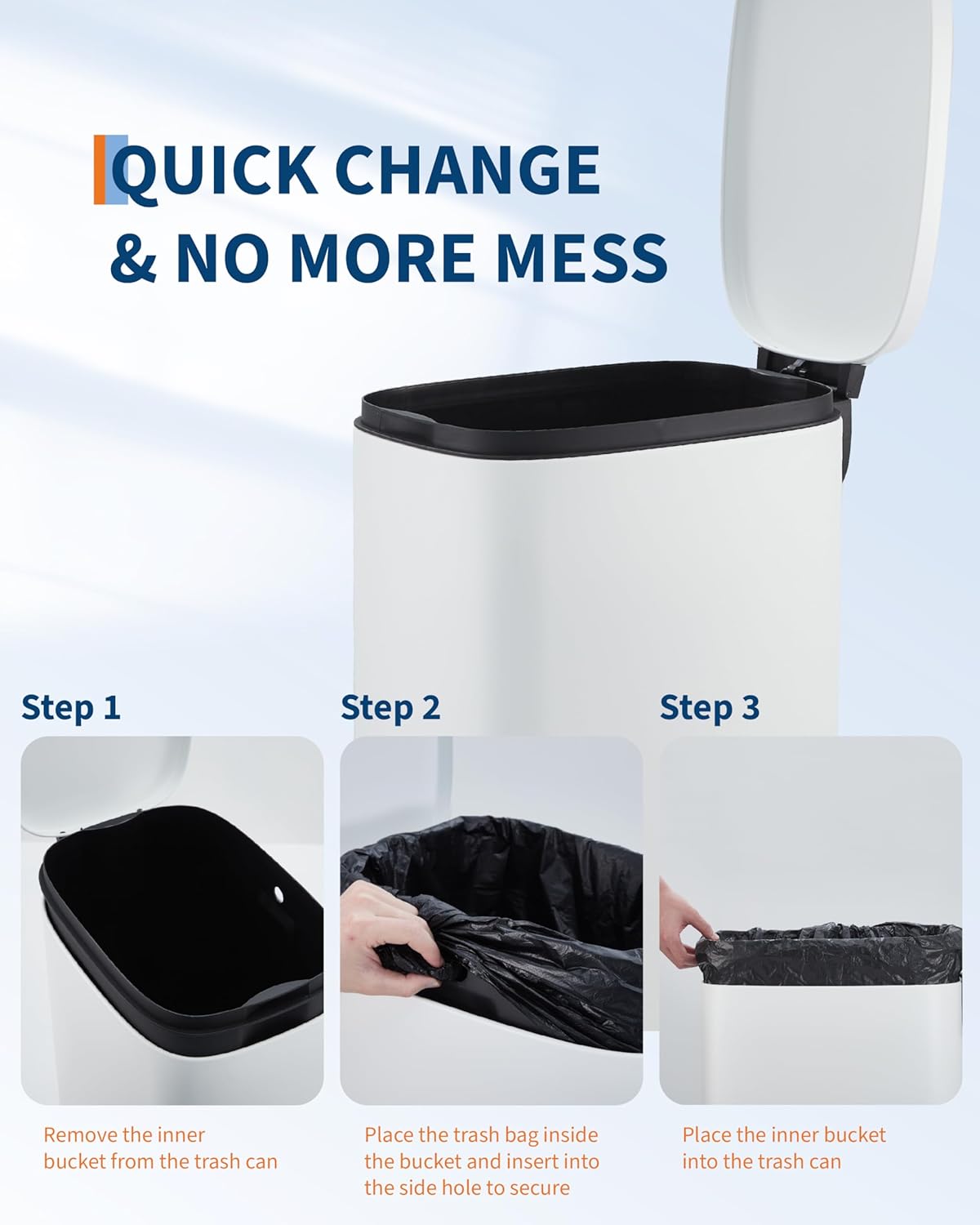 QUICK CHANGE
& NO MORE MESS

Step 1

Remove the inner bucket from the trash can

Step 2

Place the trash bag inside the bucket and insert into the side hole to secure

Step 3

Place the inner bucket into the trash can