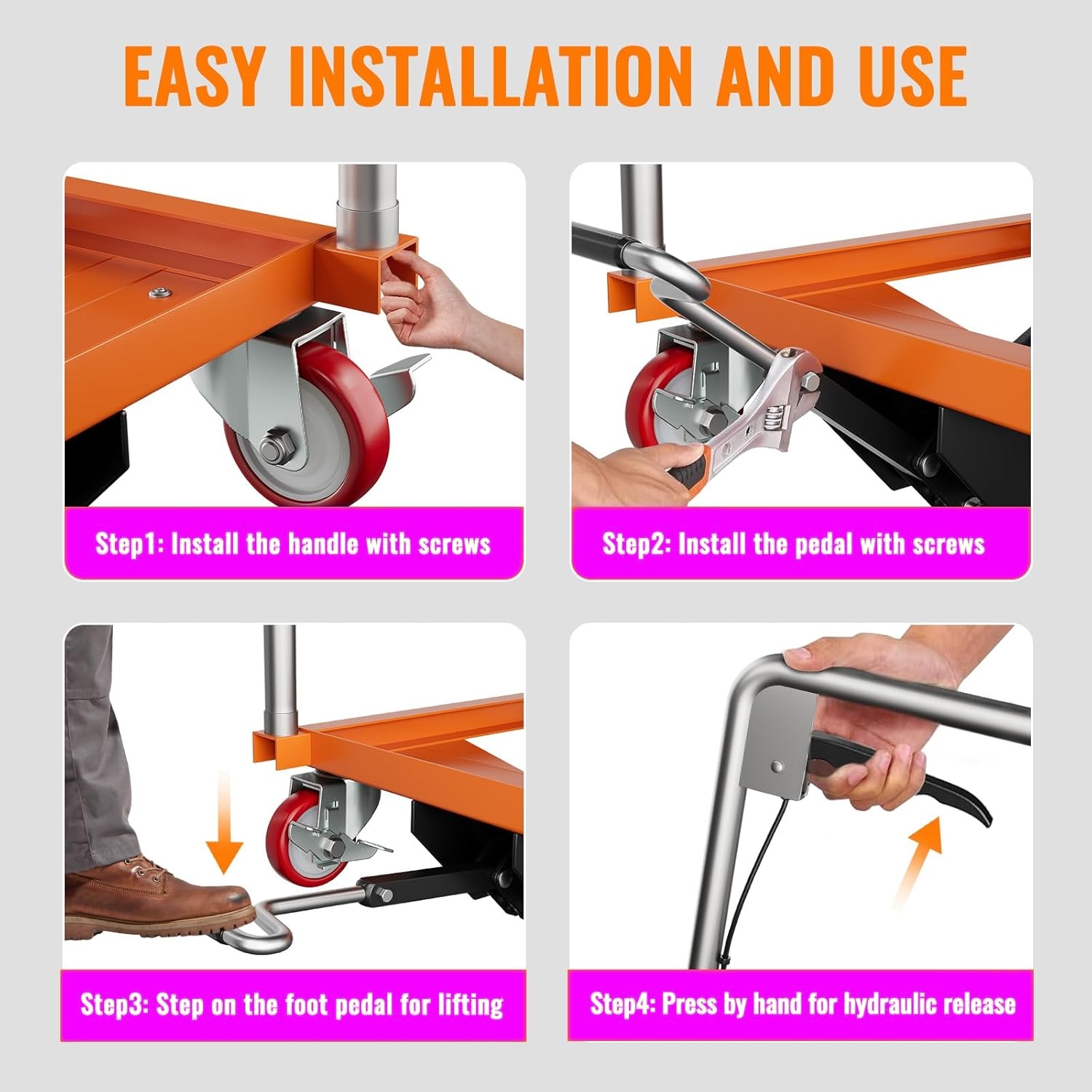 EASY INSTALLATION AND USE

Step1: Install the handle with screws

Step2: Install the pedal with screws

Step3: Step on the foot pedal for lifting

Step4: Press by hand for hydraulic release