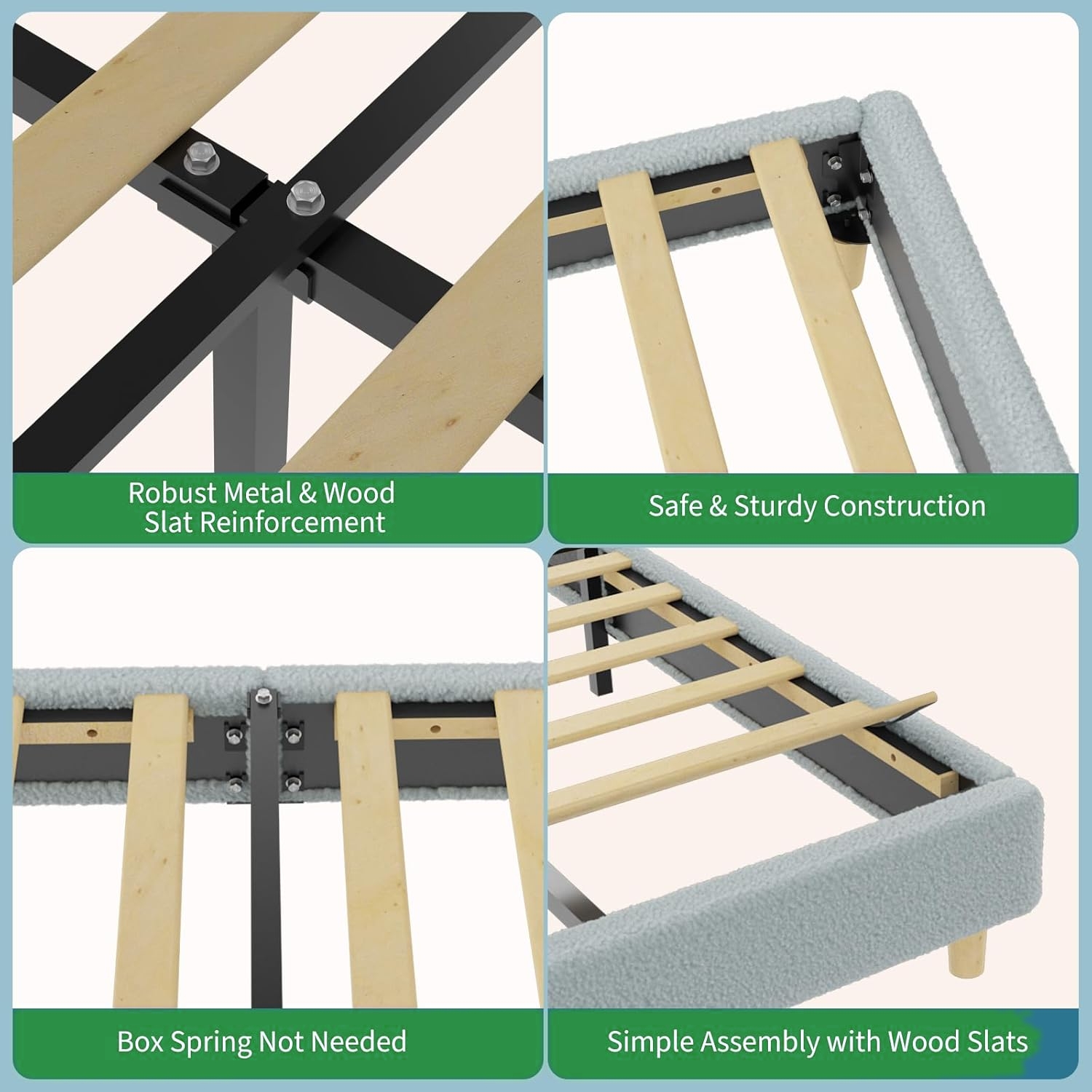 Robust Metal & Wood Slat Reinforcement

Safe & Sturdy Construction

Box Spring Not Needed

Simple Assembly with Wood Slats