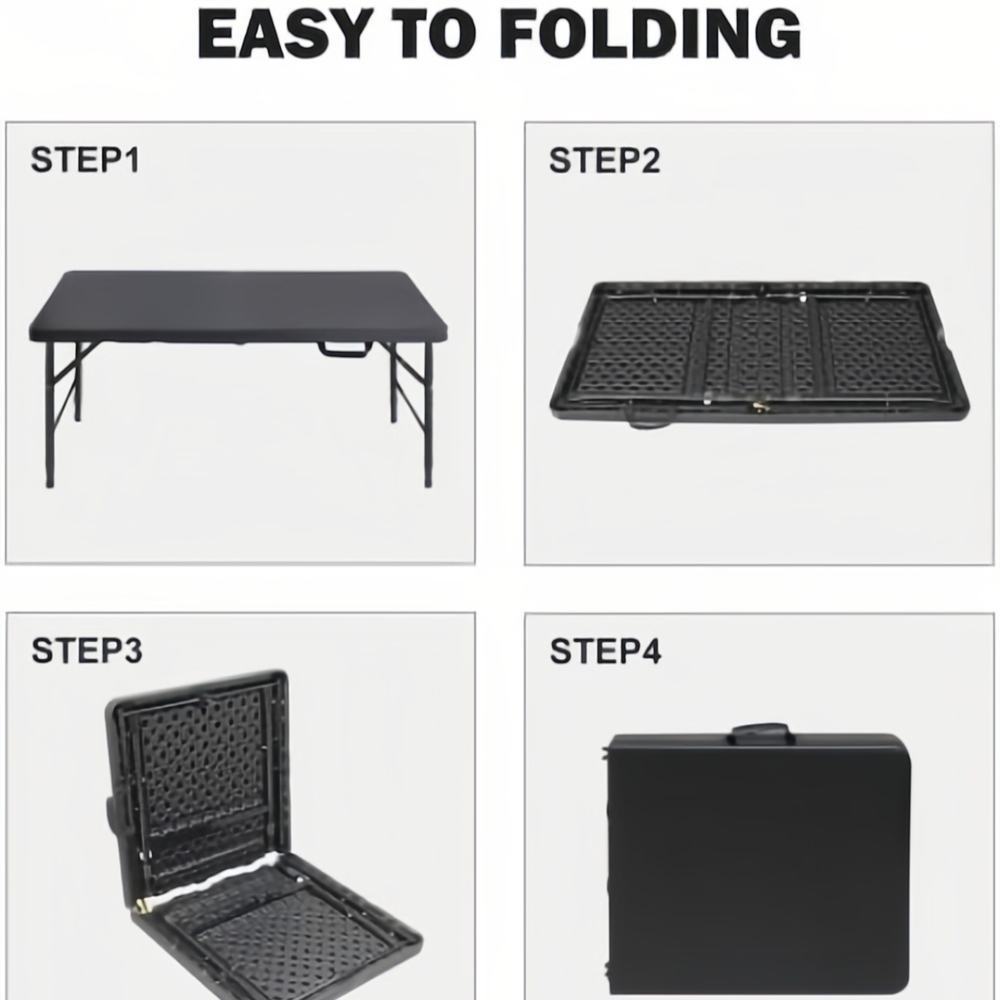 EASY TO FOLDING

STEP1

STEP2

STEP3

STEP4