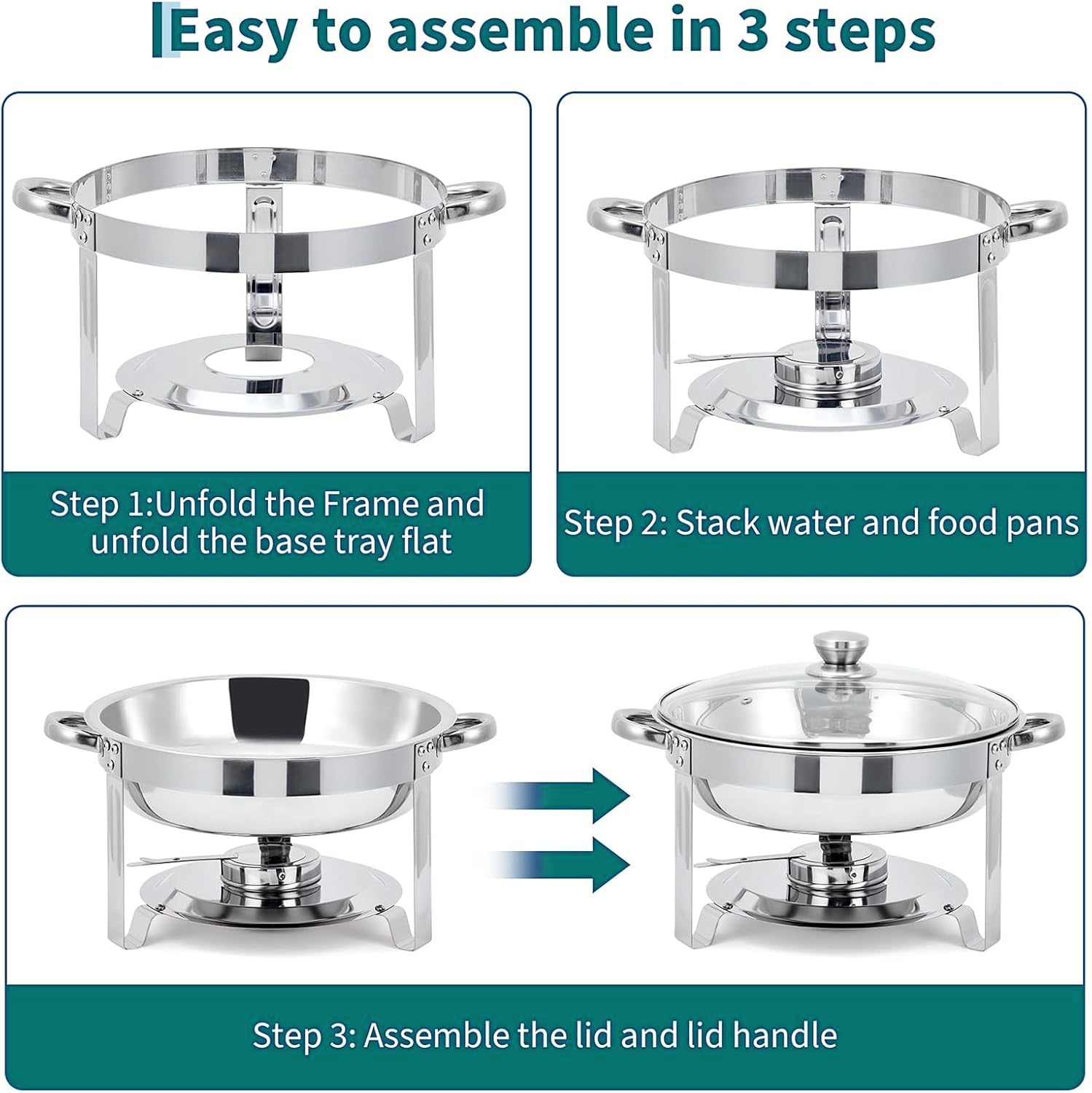 Easy to assemble in 3 steps

Step 1:Unfold the Frame and unfold the base tray flat

Step 2: Stack water and food pans

Step 3: Assemble the lid and lid handle