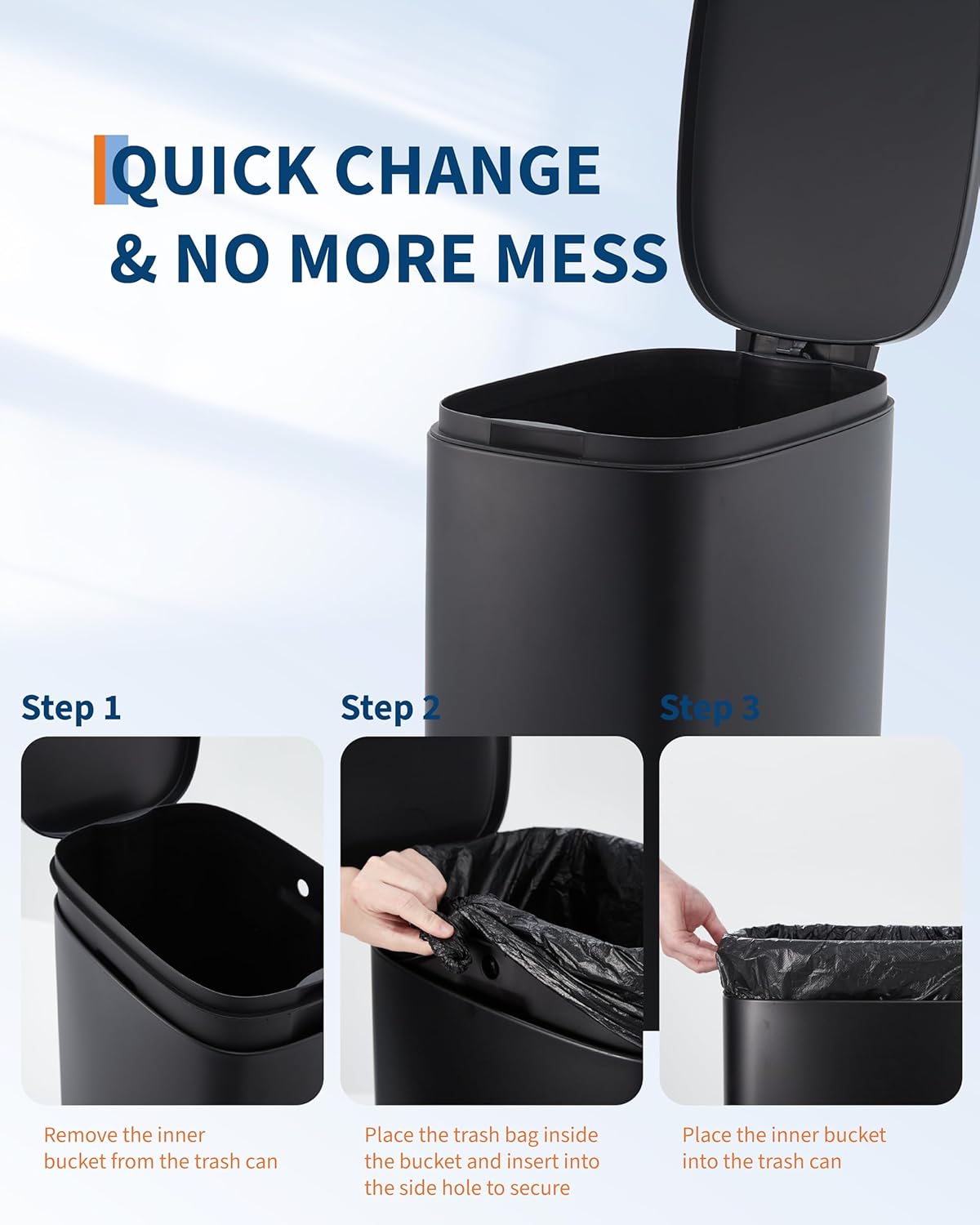 QUICK CHANGE
& NO MORE MESS

Step 1

Remove the inner bucket from the trash can

Step 2

Place the trash bag inside the bucket and insert into the side hole to secure

Step 3

Place the inner bucket into the trash can