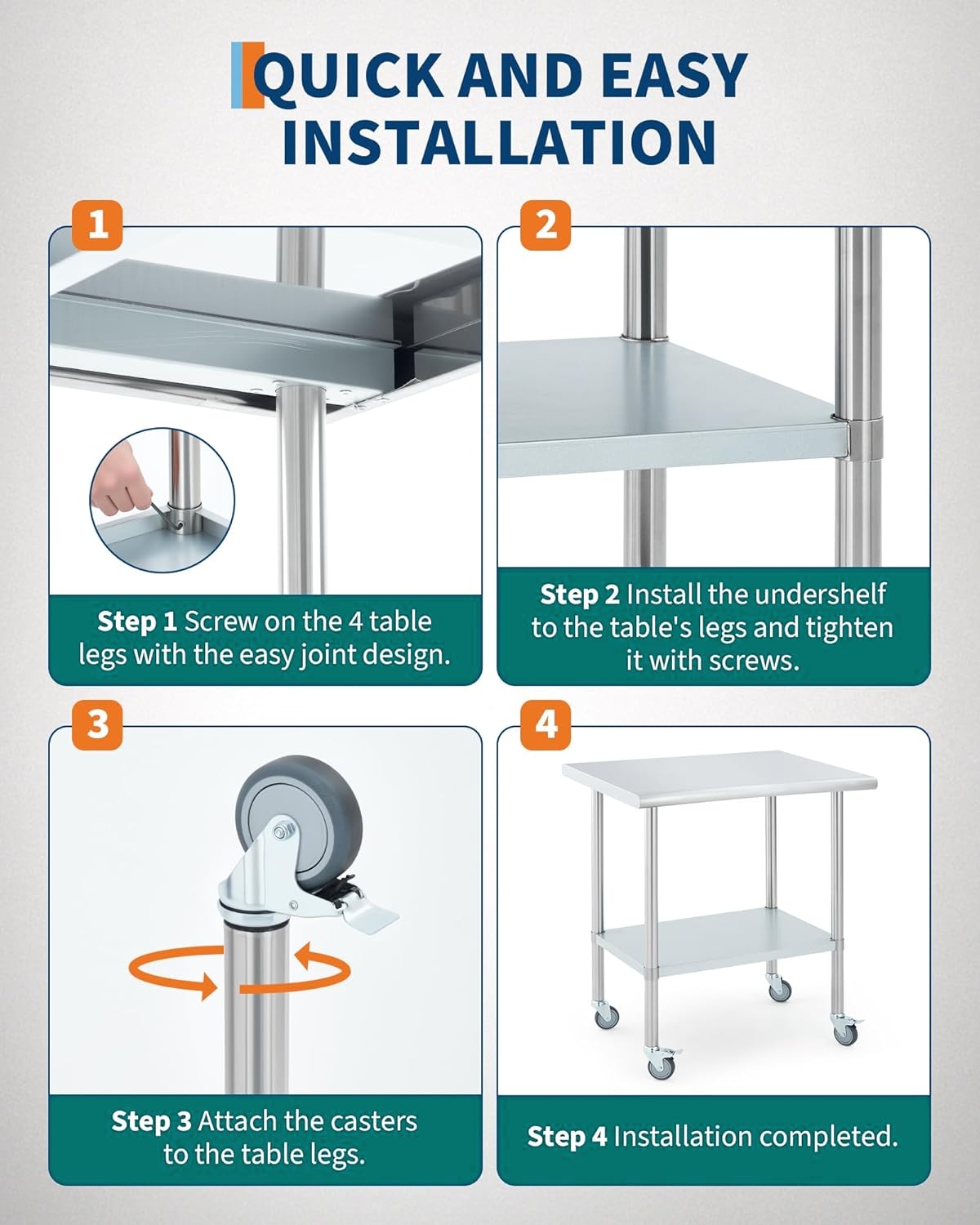 QUICK AND EASY INSTALLATION

1

Step 1 Screw on the 4 table legs with the easy joint design.

2

Step 2 Install the undershelf to the table's legs and tighten it with screws.

3

Step 3 Attach the casters to the table legs.

4

Step 4 Installation completed.